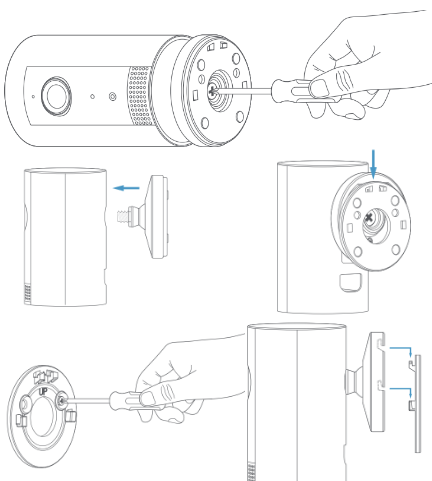 UP