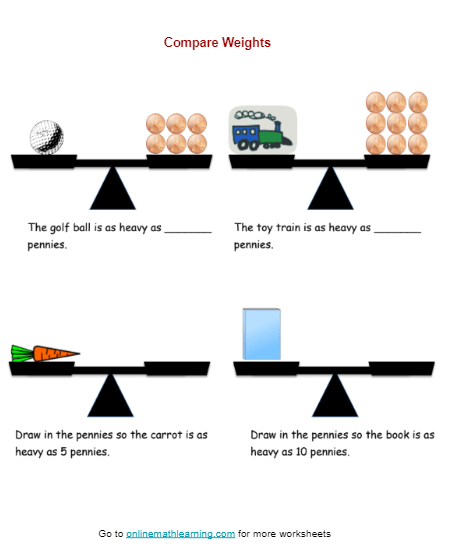 Compare Weights

The golf ball is as heavy as ________ pennies.

The toy train is as heavy as ________ pennies.

Draw in the pennies so the carrot is as heavy as 5 pennies.

Draw in the pennies so the book is as heavy as 10 pennies.

Go to onlinemathlearning.com for more worksheets