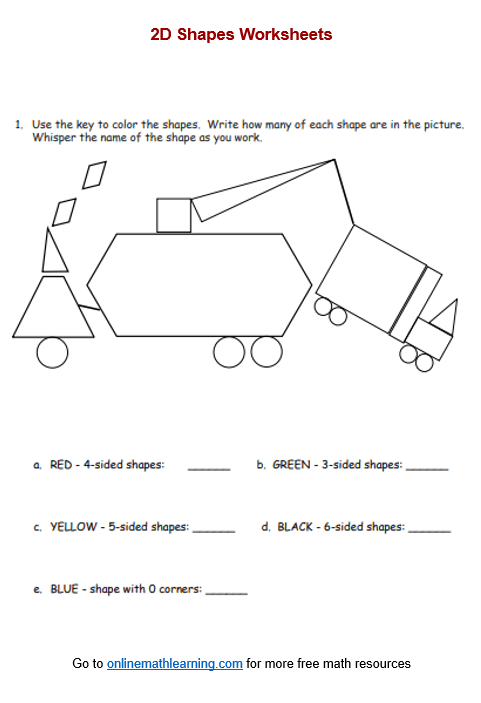 2D Shapes Worksheets

1. Use the key to color the shapes. Write how many of each shape are in the picture. Whisper the name of the shape as you work.

a. RED - 4-sided shapes: ______

b. GREEN - 3-sided shapes: ______

c. YELLOW - 5-sided shapes: ______

d. BLACK - 6-sided shapes: ______

e. BLUE - shape with 0 corners: ______

Go to onlinemathlearning.com for more free math resources