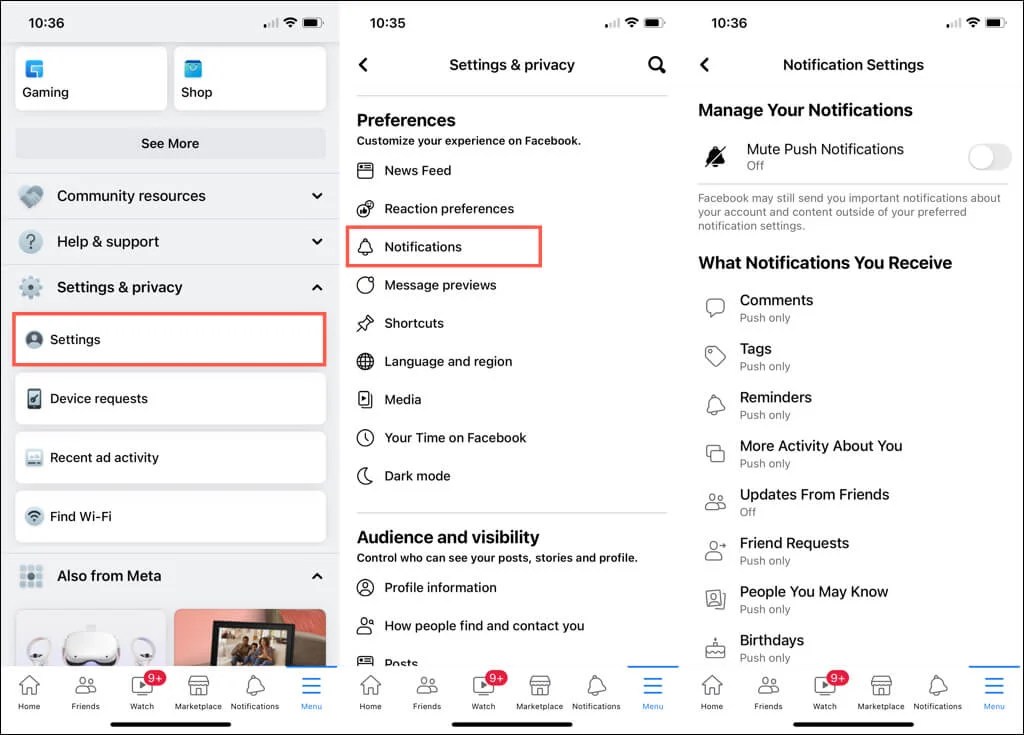 10:36

Gaming

Shop

See More

Community resources

Help & support

Settings & privacy

Settings

Device requests

Recent ad activity

Find Wi-Fi

Also from Meta

Home Friends 9+ Watch Marketplace Notifications Menu

10:35

Settings & privacy

Preferences
Customize your experience on Facebook.

News Feed

Reaction preferences

Notifications

Message previews

Shortcuts

Language and region

Media

Your Time on Facebook

Dark mode

Audience and visibility
Control who can see your posts, stories and profile.

Profile information

How people find and contact you

Posts

Home Friends 9+ Watch Marketplace Notifications Menu

10:36

Notification Settings

Manage Your Notifications

Mute Push Notifications
Off

Facebook may still send you important notifications about your account and content outside of your preferred notification settings.

What Notifications You Receive

Comments
Push only

Tags
Push only

Reminders
Push only

More Activity About You
Push only

Updates From Friends
Off

Friend Requests
Push only

People You May Know
Push only

Birthdays
Push only

Home Friends 9+ Watch Marketplace Notifications Menu