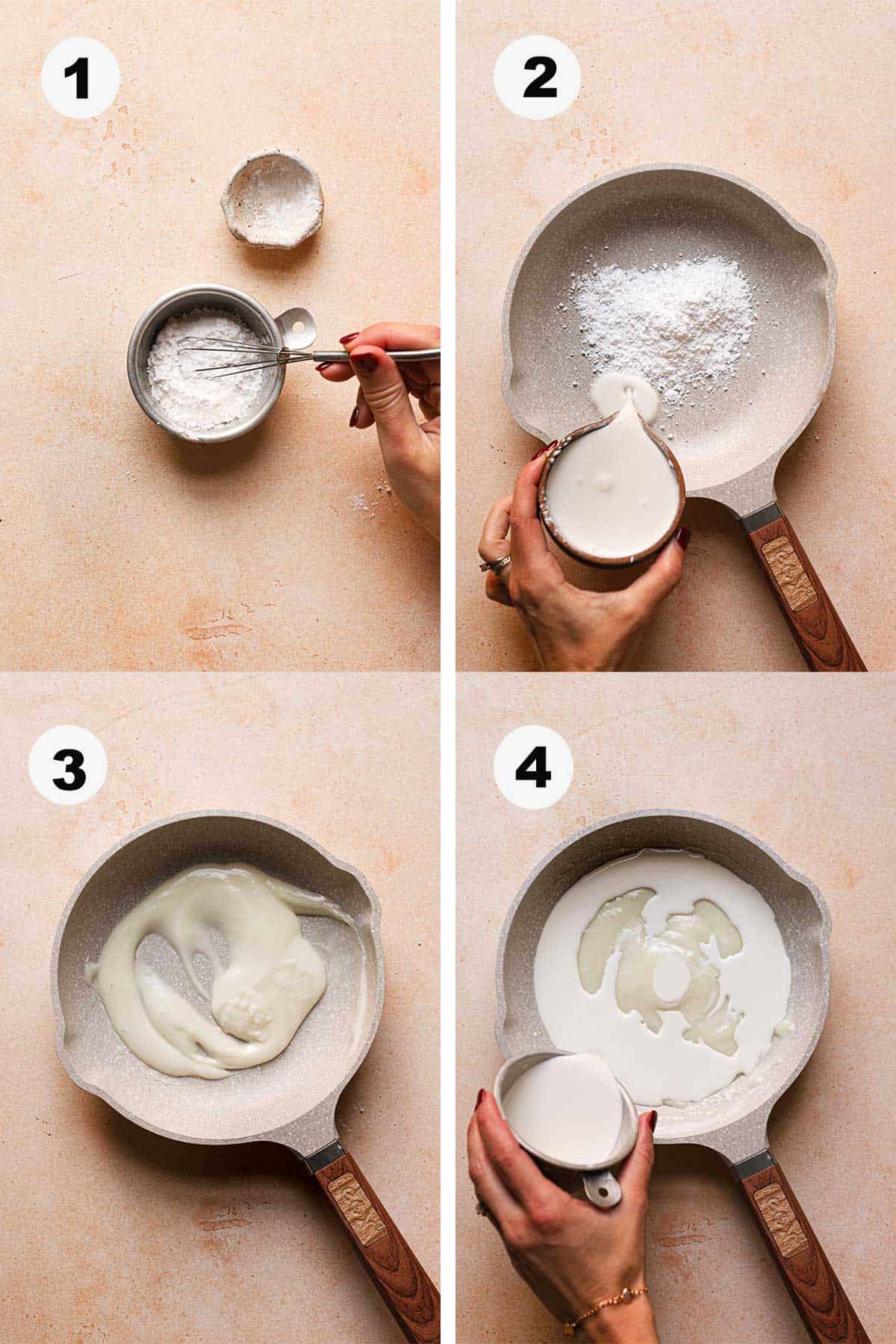 1

2

3

4