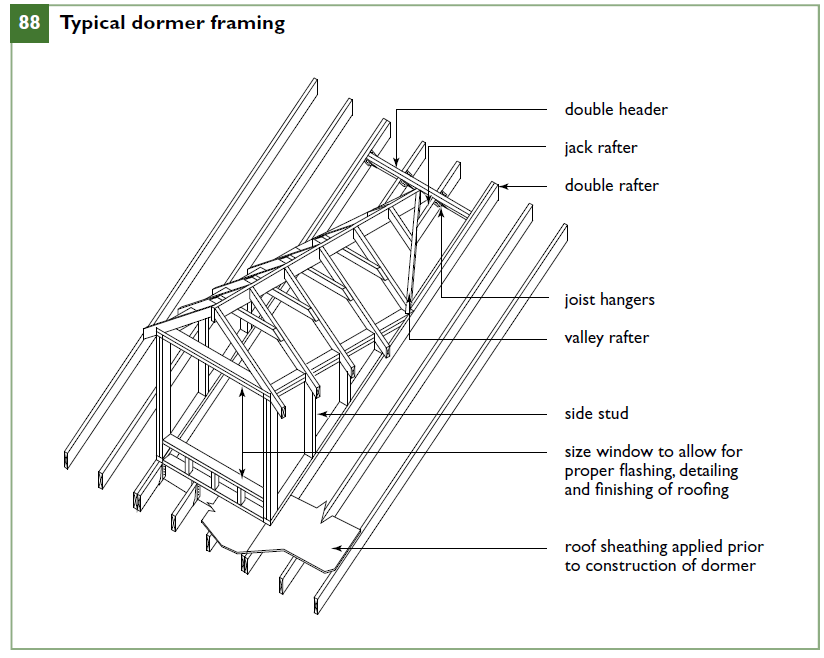 88 Typical dormer framing

double header

jack rafter

double rafter

joist hangers

valley rafter

side stud

size window to allow for proper flashing, detailing and finishing of roofing

roof sheathing applied prior to construction of dormer