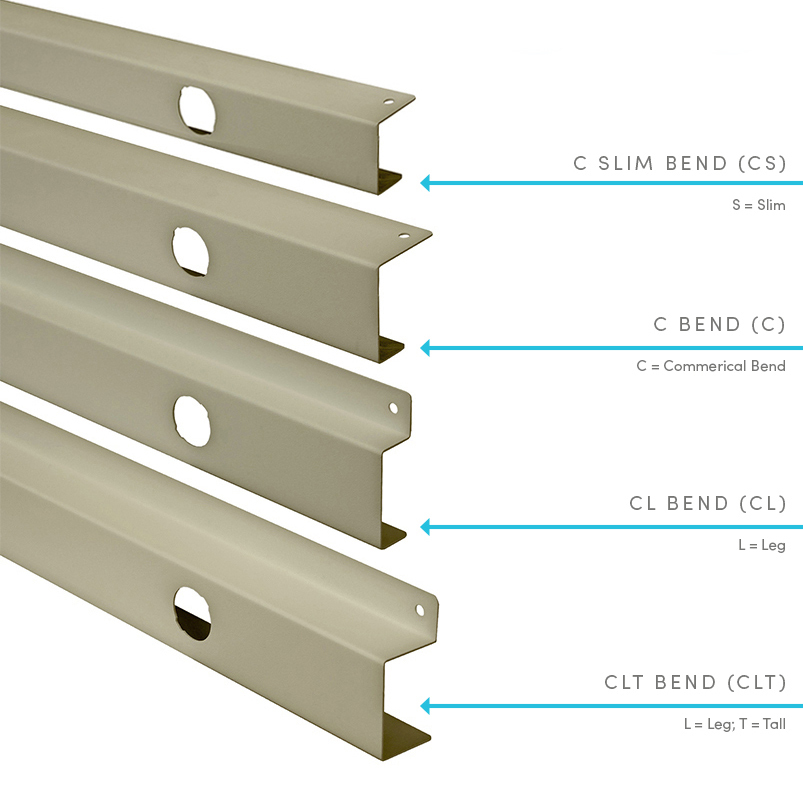 C SLIM BEND (CS)

S = Slim

C BEND (C)

C = Commerical Bend

CL BEND (CL)

L = Leg

CLT BEND (CLT)

L = Leg; T = Tall