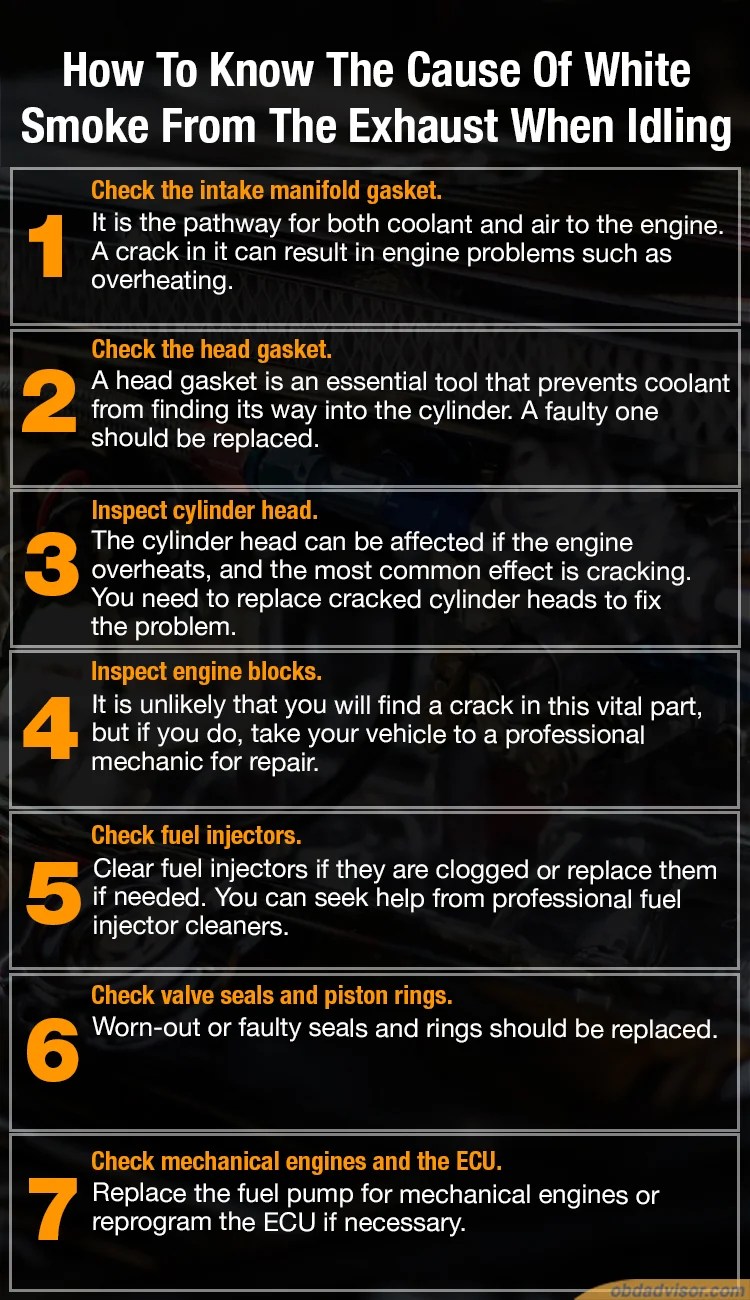 How To Know The Cause Of White Smoke From The Exhaust When Idling

1
Check the intake manifold gasket.
It is the pathway for both coolant and air to the engine. A crack in it can result in engine problems such as overheating.

2
Check the head gasket.
A head gasket is an essential tool that prevents coolant from finding its way into the cylinder. A faulty one should be replaced.

3
Inspect cylinder head.
The cylinder head can be affected if the engine overheats, and the most common effect is cracking. You need to replace cracked cylinder heads to fix the problem.

4
Inspect engine blocks.
It is unlikely that you will find a crack in this vital part, but if you do, take your vehicle to a professional mechanic for repair.

5
Check fuel injectors.
Clear fuel injectors if they are clogged or replace them if needed. You can seek help from professional fuel injector cleaners.

6
Check valve seals and piston rings.
Worn-out or faulty seals and rings should be replaced.

7
Check mechanical engines and the ECU.
Replace the fuel pump for mechanical engines or reprogram the ECU if necessary.

obdadvisor.com