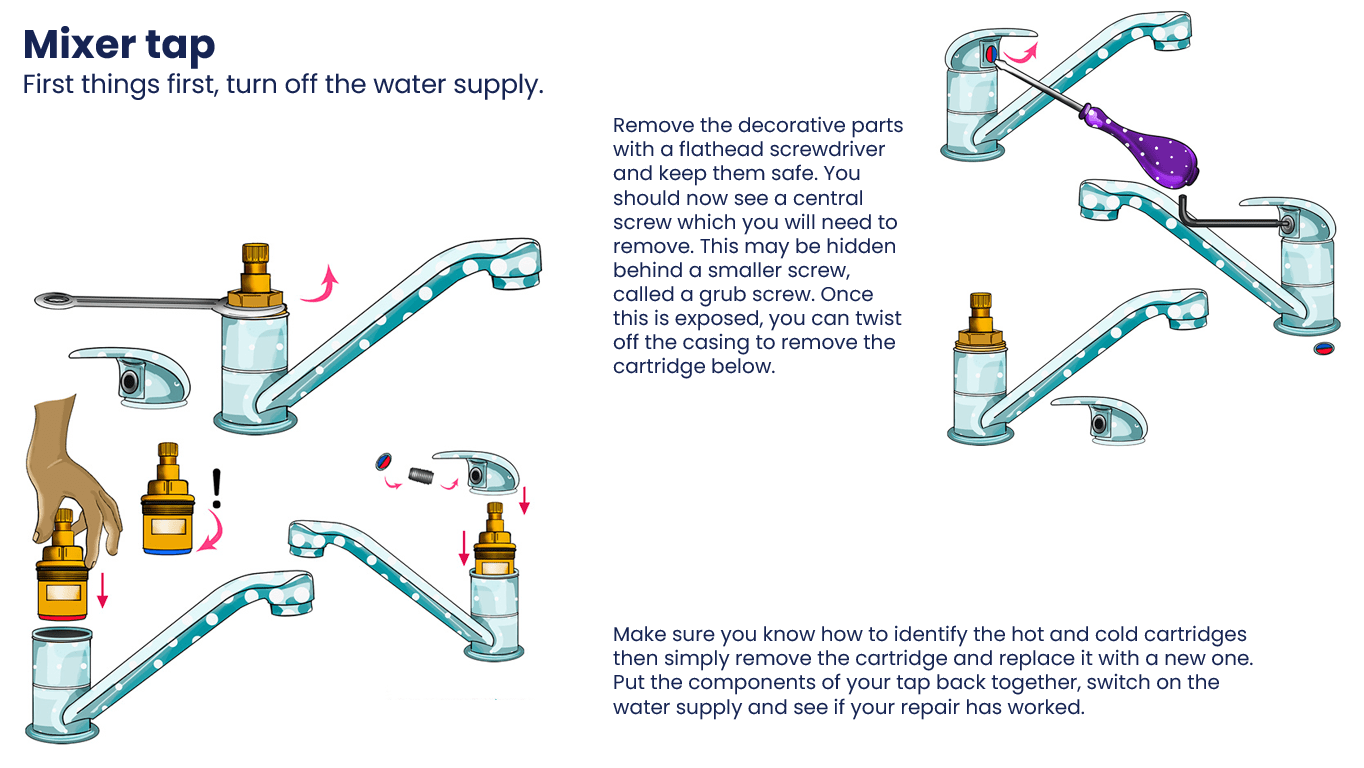 Mixer tap
First things first, turn off the water supply.

Remove the decorative parts with a flathead screwdriver and keep them safe. You should now see a central screw which you will need to remove. This may be hidden behind a smaller screw, called a grub screw. Once this is exposed, you can twist off the casing to remove the cartridge below.

!

Make sure you know how to identify the hot and cold cartridges then simply remove the cartridge and replace it with a new one. Put the components of your tap back together, switch on the water supply and see if your repair has worked.