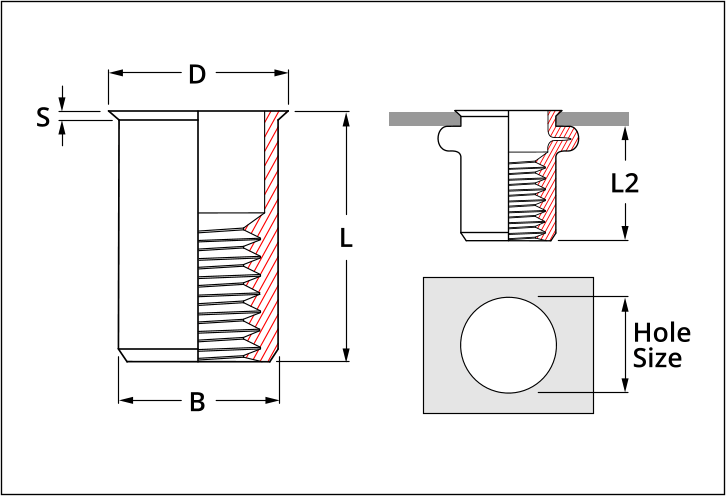 D
S
L
B
L2
Hole Size