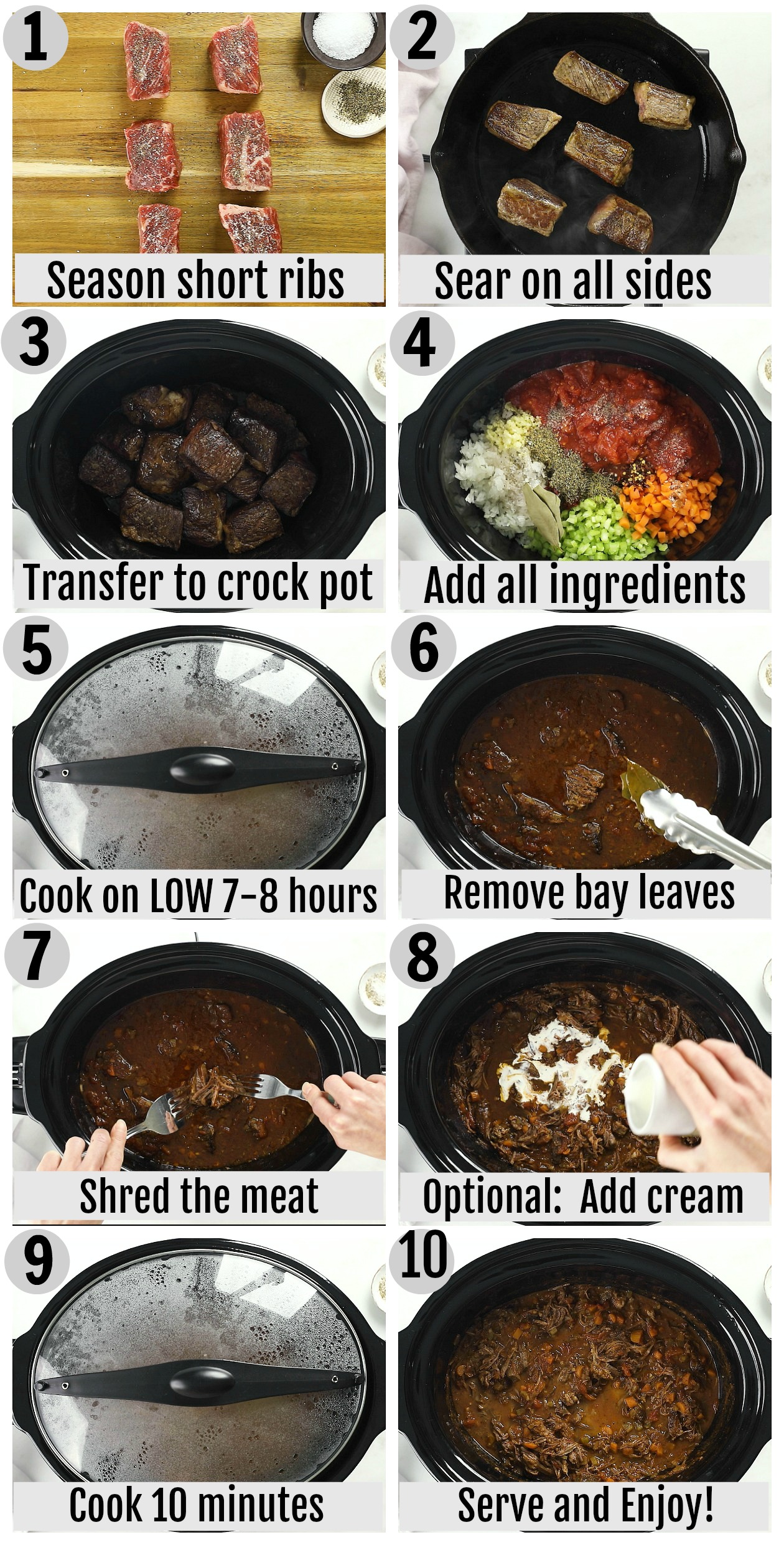 1
Season short ribs

2
Sear on all sides

3
Transfer to crock pot

4
Add all ingredients

5
Cook on LOW 7-8 hours

6
Remove bay leaves

7
Shred the meat

8
Optional: Add cream

9
Cook 10 minutes

10
Serve and Enjoy!