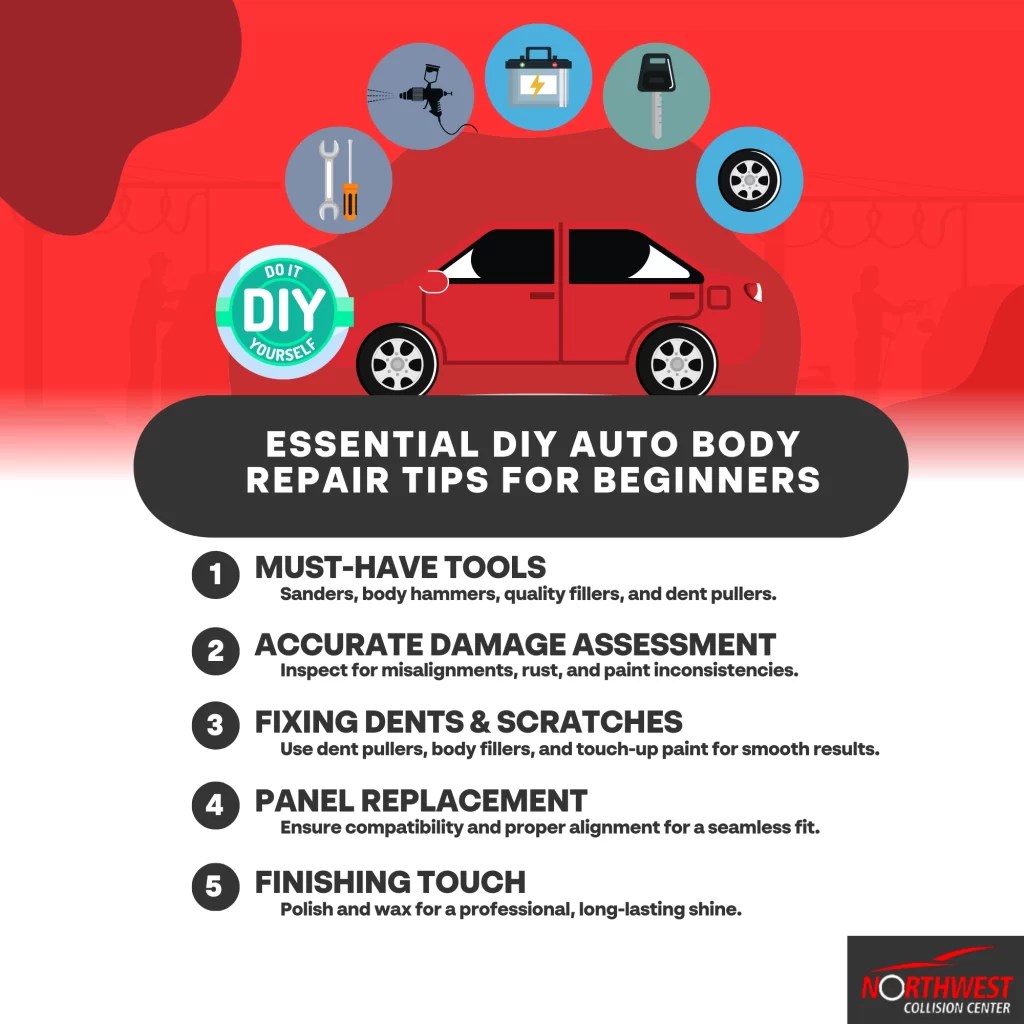 DO IT
DIY
YOURSELF

ESSENTIAL DIY AUTO BODY REPAIR TIPS FOR BEGINNERS

1 MUST-HAVE TOOLS
Sanders, body hammers, quality fillers, and dent pullers.

2 ACCURATE DAMAGE ASSESSMENT
Inspect for misalignments, rust, and paint inconsistencies.

3 FIXING DENTS & SCRATCHES
Use dent pullers, body fillers, and touch-up paint for smooth results.

4 PANEL REPLACEMENT
Ensure compatibility and proper alignment for a seamless fit.

5 FINISHING TOUCH
Polish and wax for a professional, long-lasting shine.

NORTHWEST
COLLISION CENTER