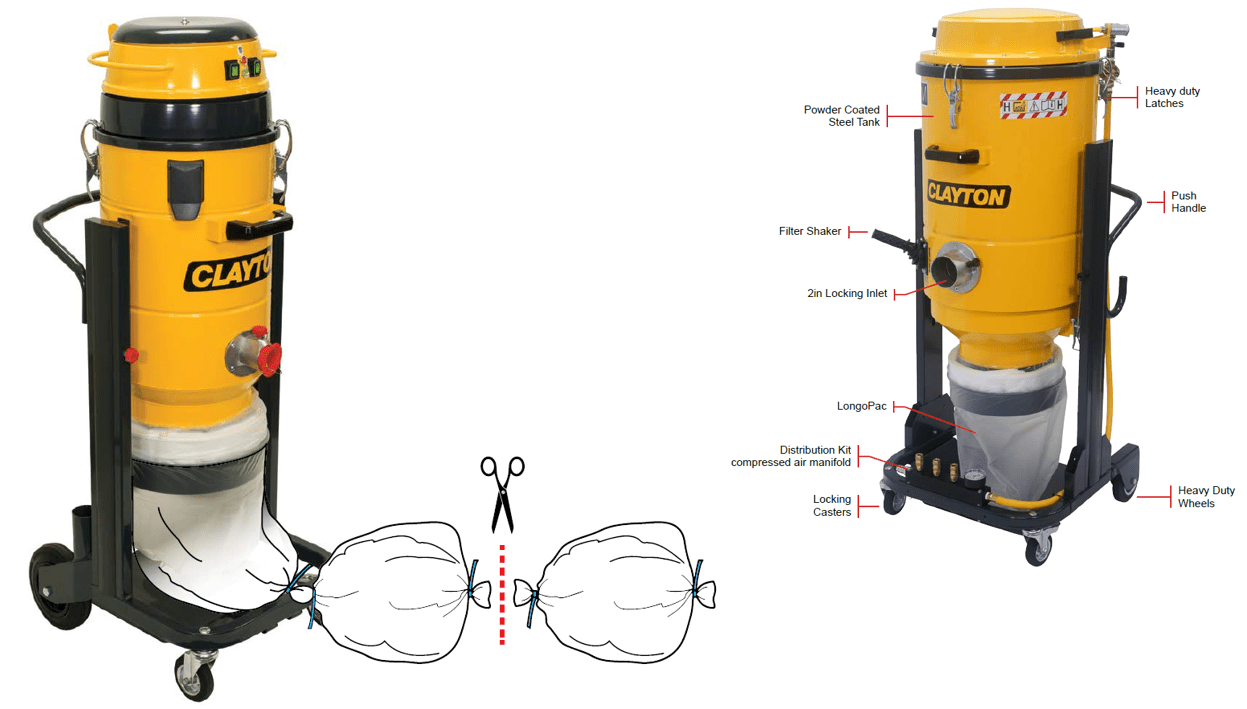 CLAYTON

CLAYTON

Powder Coated Steel Tank

Heavy duty Latches

Push Handle

Filter Shaker

2in Locking Inlet

LongoPac

Distribution Kit compressed air manifold

Locking Casters

Heavy Duty Wheels