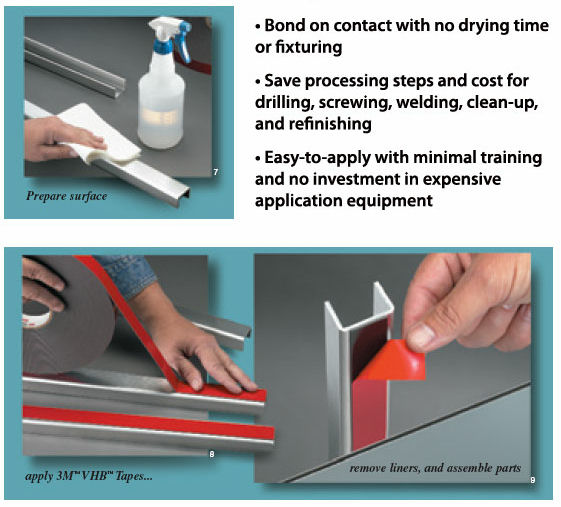 7

Prepare surface

• Bond on contact with no drying time or fixturing

• Save processing steps and cost for drilling, screwing, welding, clean-up, and refinishing

• Easy-to-apply with minimal training and no investment in expensive application equipment

8

apply 3M™ VHB™ Tapes...

remove liners, and assemble parts

9