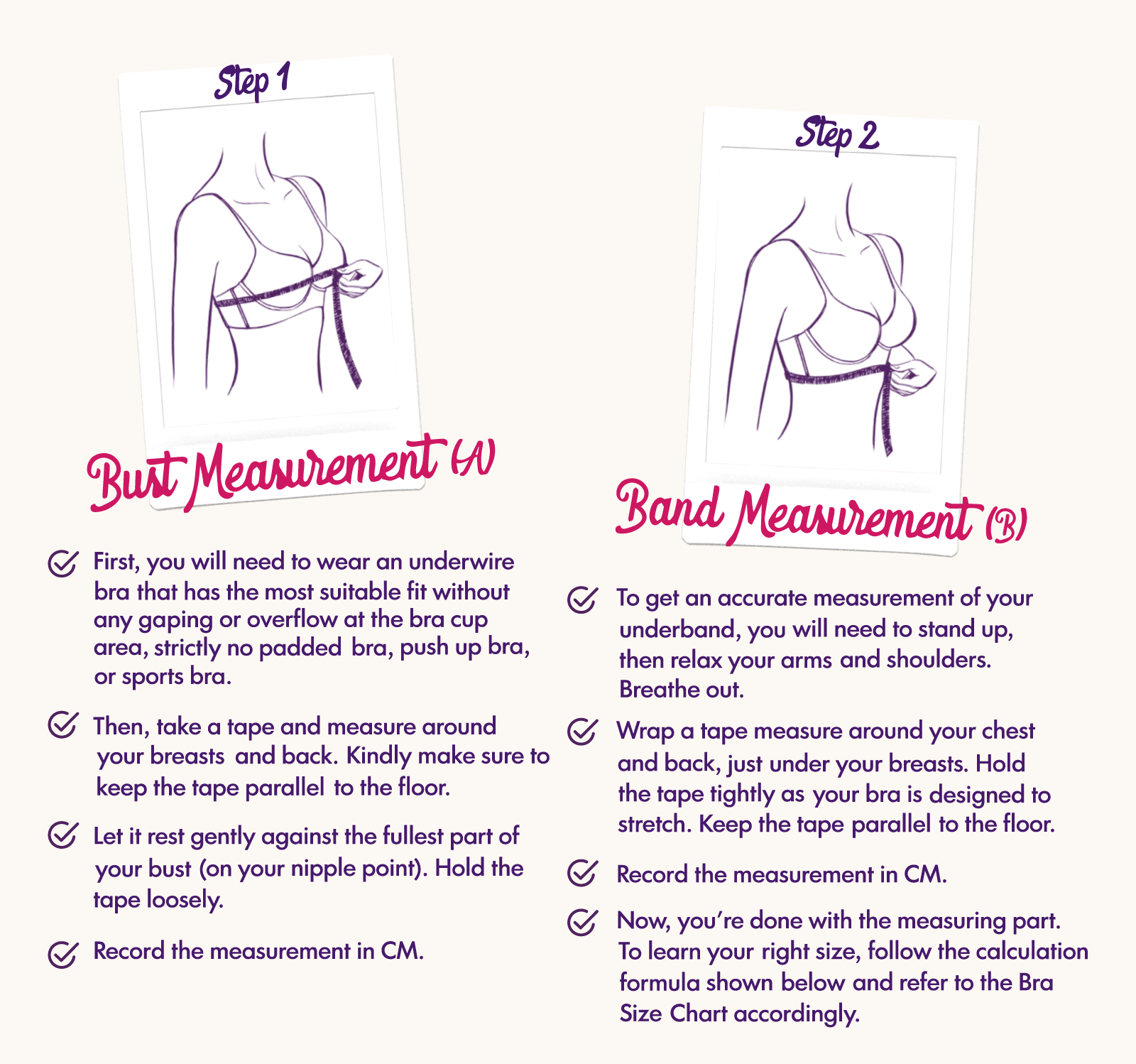 Step 1

Bust Measurement (A)

First, you will need to wear an underwire bra that has the most suitable fit without any gaping or overflow at the bra cup area, strictly no padded bra, push up bra, or sports bra.

Then, take a tape and measure around your breasts and back. Kindly make sure to keep the tape parallel to the floor.

Let it rest gently against the fullest part of your bust (on your nipple point). Hold the tape loosely.

Record the measurement in CM.

Step 2

Band Measurement (B)

To get an accurate measurement of your underband, you will need to stand up, then relax your arms and shoulders. Breathe out.

Wrap a tape measure around your chest and back, just under your breasts. Hold the tape tightly as your bra is designed to stretch. Keep the tape parallel to the floor.

Record the measurement in CM.

Now, you're done with the measuring part. To learn your right size, follow the calculation formula shown below and refer to the Bra Size Chart accordingly.