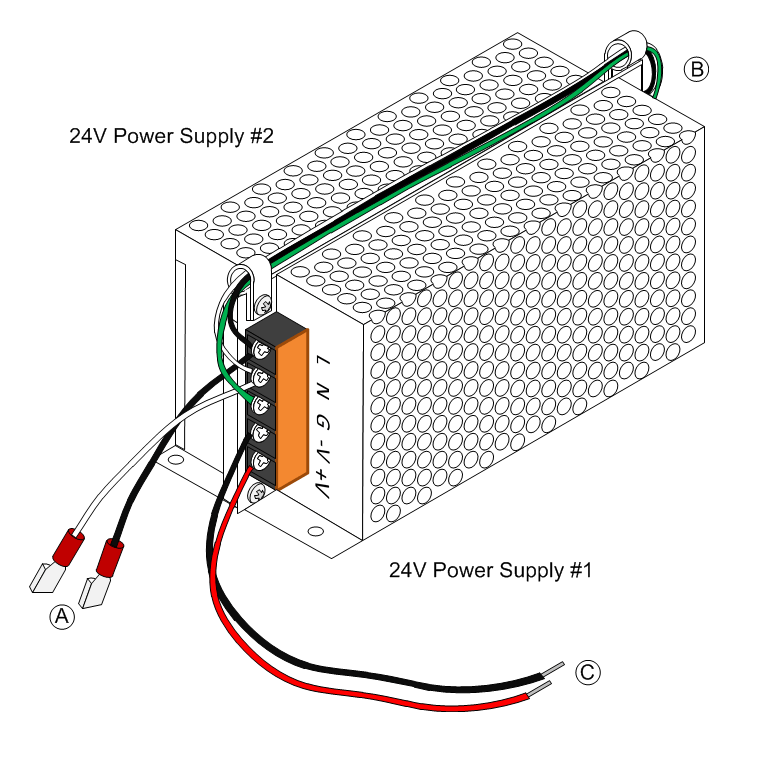 B

24V Power Supply #2

L
N
G
-V
+V

24V Power Supply #1

A

C