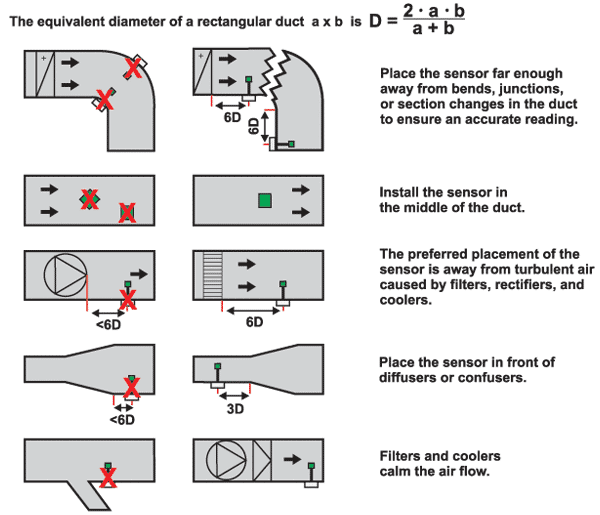 The equivalent diameter of a rectangular duct a x b is $D = \frac{2 \cdot a \cdot b}{a + b}$

6D

6D

Place the sensor far enough away from bends, junctions, or section changes in the duct to ensure an accurate reading.

Install the sensor in the middle of the duct.

<6D

6D

The preferred placement of the sensor is away from turbulent air caused by filters, rectifiers, and coolers.

<6D

3D

Place the sensor in front of diffusers or confusers.

Filters and coolers calm the air flow.