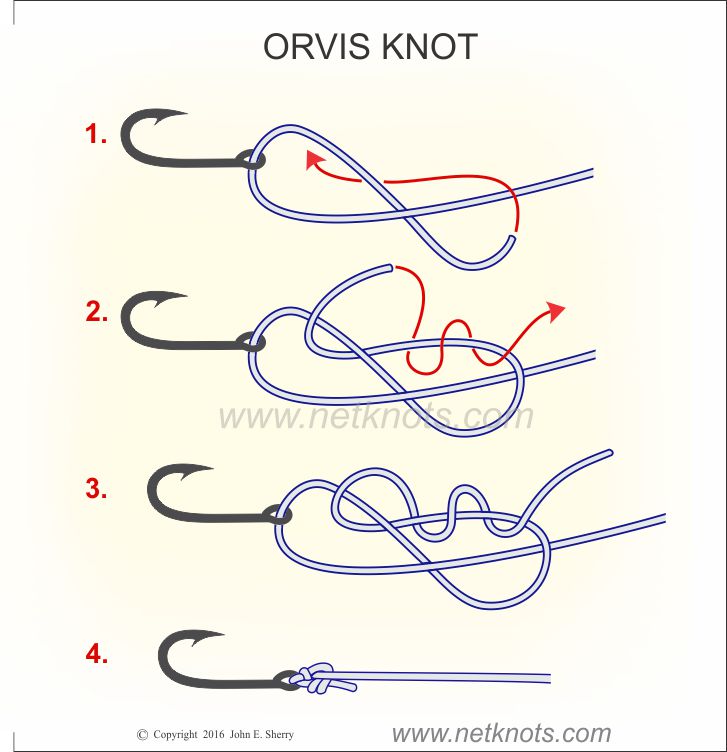 ORVIS KNOT

1.

2.

www.netknots.com

3.

4.

© Copyright 2016 John E. Sherry

www.netknots.com