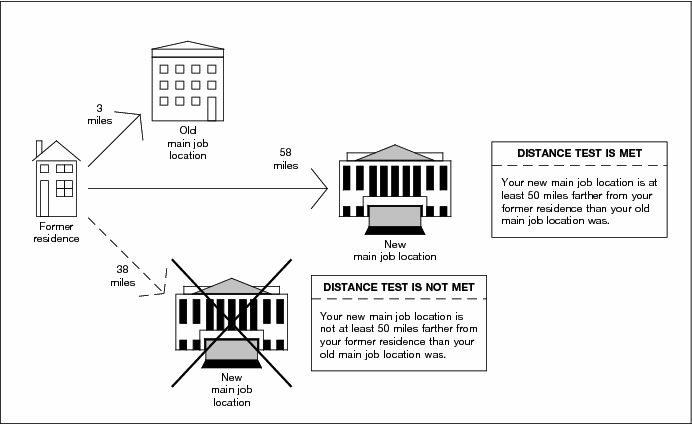 3 miles

Old main job location

Former residence

58 miles

New main job location

DISTANCE TEST IS MET

Your new main job location is at least 50 miles farther from your former residence than your old main job location was.

38 miles

New main job location

DISTANCE TEST IS NOT MET

Your new main job location is not at least 50 miles farther from your former residence than your old main job location was.