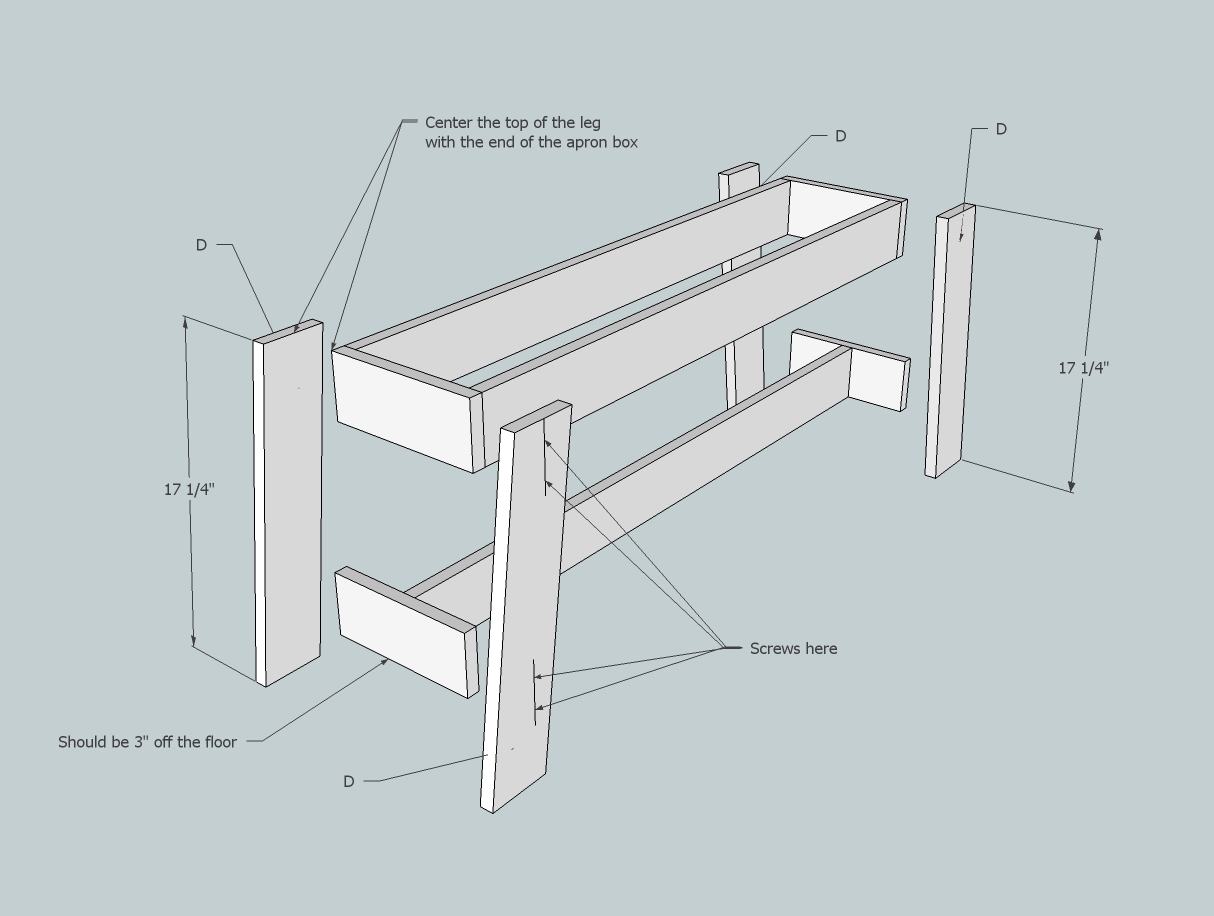 Center the top of the leg with the end of the apron box

D

D

D

17 1/4"

17 1/4"

Screws here

Should be 3" off the floor

D