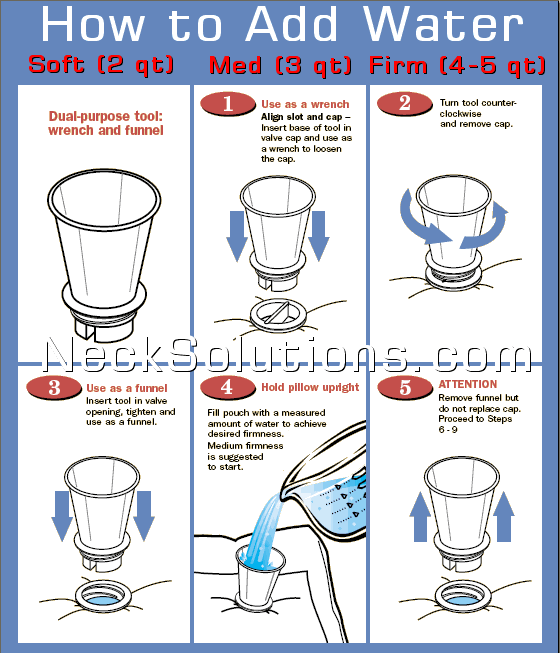 How to Add Water

Soft (2 qt) Med (3 qt) Firm (4-5 qt)

Dual-purpose tool: wrench and funnel

1 Use as a wrench
Align slot and cap – Insert base of tool in valve cap and use as a wrench to loosen the cap.

2 Turn tool counter-clockwise and remove cap.

NeckSolutions.com

3 Use as a funnel
Insert tool in valve opening, tighten and use as a funnel.

4 Hold pillow upright
Fill pouch with a measured amount of water to achieve desired firmness. Medium firmness is suggested to start.

5 ATTENTION
Remove funnel but do not replace cap. Proceed to Steps 6 - 9