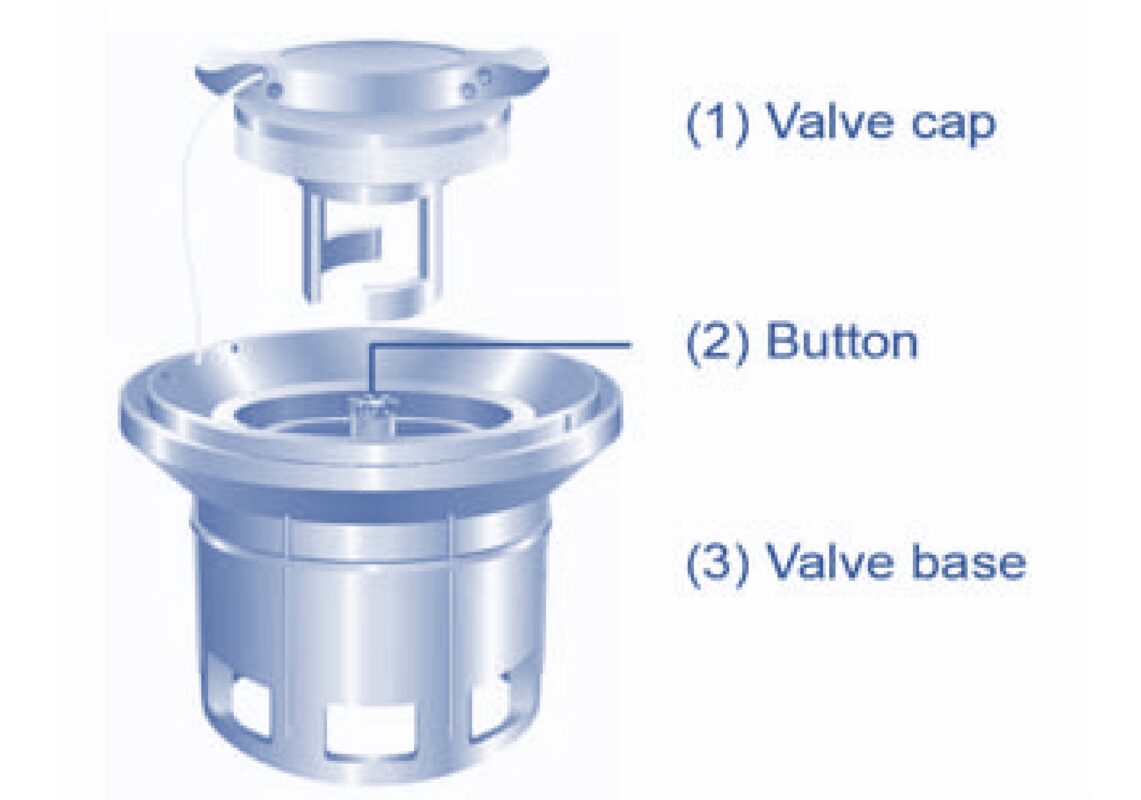 (1) Valve cap

(2) Button

(3) Valve base