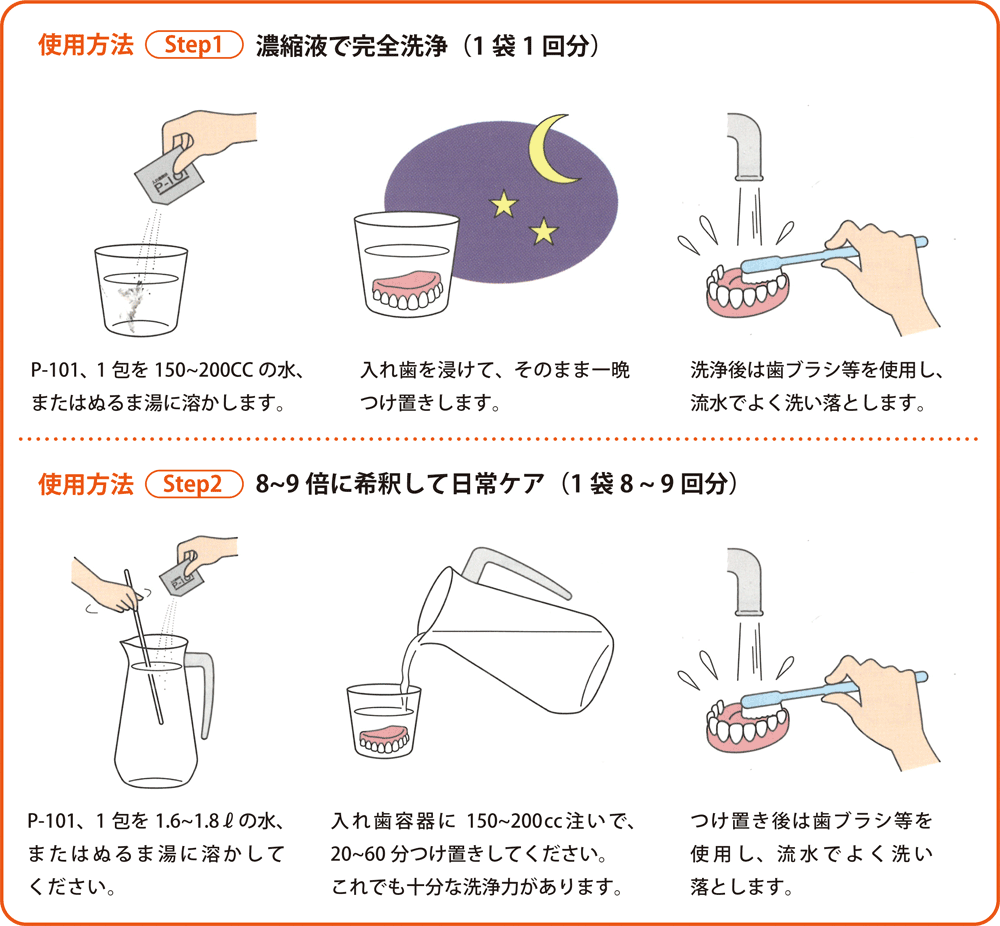 使用方法 Step1 濃縮液で完全洗浄（1袋1回分）

P-101

P-101、1包を150~200CCの水、またはぬるま湯に溶かします。

入れ歯を浸けて、そのまま一晩つけ置きします。

洗浄後は歯ブラシ等を使用し、流水でよく洗い落とします。

使用方法 Step2 8~9倍に希釈して日常ケア（1袋8～9回分）

P-101

P-101、1包を1.6~1.8ℓの水、またはぬるま湯に溶かしてください。

入れ歯容器に 150~200cc注いで、20~60分つけ置きしてください。これでも十分な洗浄力があります。

つけ置き後は歯ブラシ等を使用し、流水でよく洗い落とします。