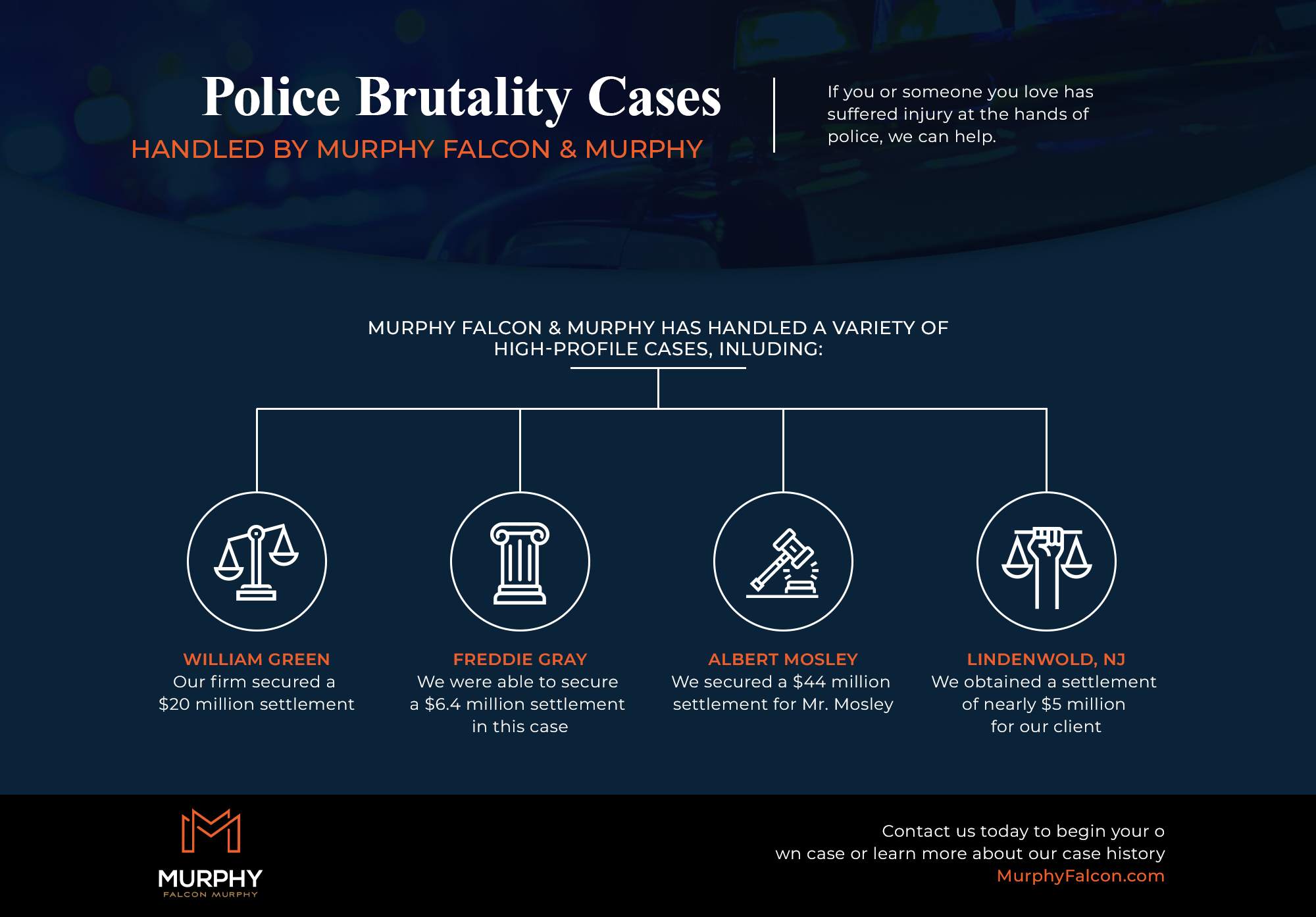 Police Brutality Cases
HANDLED BY MURPHY FALCON & MURPHY

If you or someone you love has suffered injury at the hands of police, we can help.

MURPHY FALCON & MURPHY HAS HANDLED A VARIETY OF HIGH-PROFILE CASES, INLUDING:

WILLIAM GREEN
Our firm secured a $20 million settlement

FREDDIE GRAY
We were able to secure a $6.4 million settlement in this case

ALBERT MOSLEY
We secured a $44 million settlement for Mr. Mosley

LINDENWOLD, NJ
We obtained a settlement of nearly $5 million for our client

MURPHY
FALCON MURPHY

Contact us today to begin your o wn case or learn more about our case history
MurphyFalcon.com