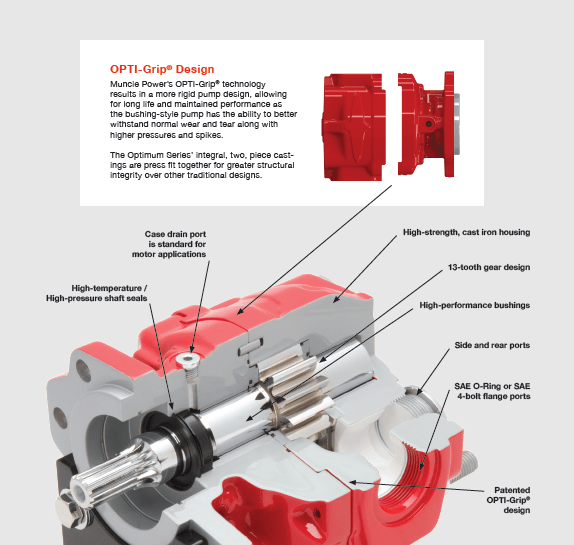 OPTI-Grip® Design
Muncie Power's OPTI-Grip® technology results in a more rigid pump design, allowing for long life and maintained performance as the bushing-style pump has the ability to better withstand normal wear and tear along with higher pressures and spikes.

The Optimum Series' integral, two, piece castings are press fit together for greater structural integrity over other traditional designs.

Case drain port is standard for motor applications

High-temperature / High-pressure shaft seals

High-strength, cast iron housing

13-tooth gear design

High-performance bushings

Side and rear ports

SAE O-Ring or SAE 4-bolt flange ports

Patented OPTI-Grip® design