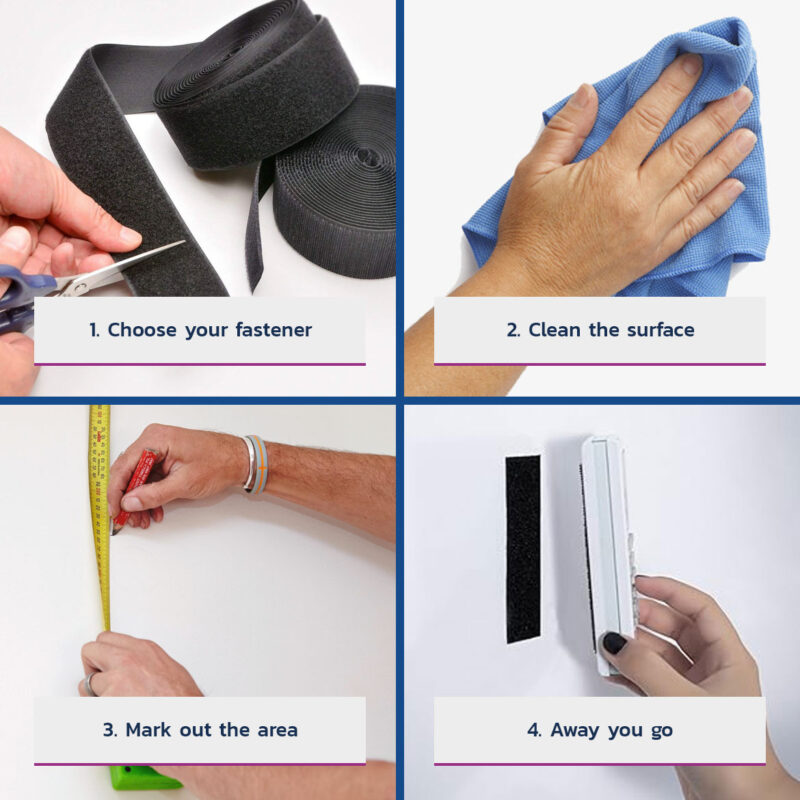 1. Choose your fastener

2. Clean the surface

3. Mark out the area

4. Away you go