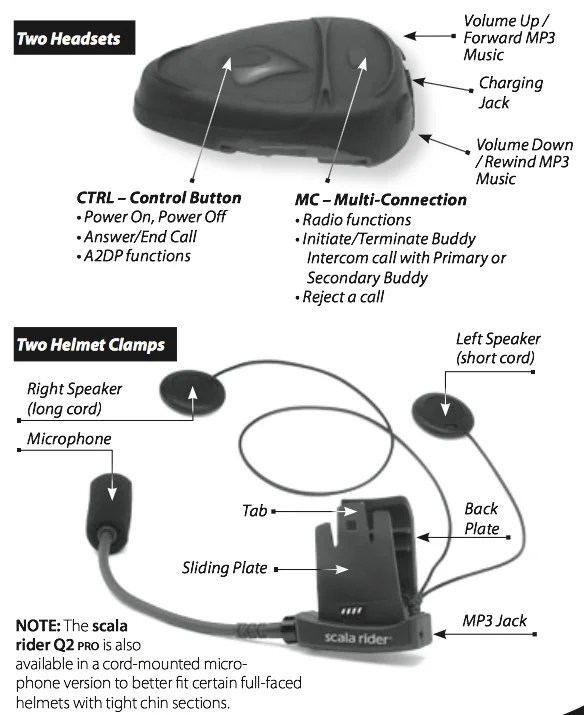 Two Headsets

Volume Up / Forward MP3 Music

Charging Jack

Volume Down / Rewind MP3 Music

CTRL – Control Button
• Power On, Power Off
• Answer/End Call
• A2DP functions

MC – Multi-Connection
• Radio functions
• Initiate/Terminate Buddy Intercom call with Primary or Secondary Buddy
• Reject a call

Two Helmet Clamps

Left Speaker (short cord)

Right Speaker (long cord)

Microphone

Tab

Back Plate

Sliding Plate

MP3 Jack

scala rider

NOTE: The scala rider Q2 PRO is also available in a cord-mounted microphone version to better fit certain full-faced helmets with tight chin sections.