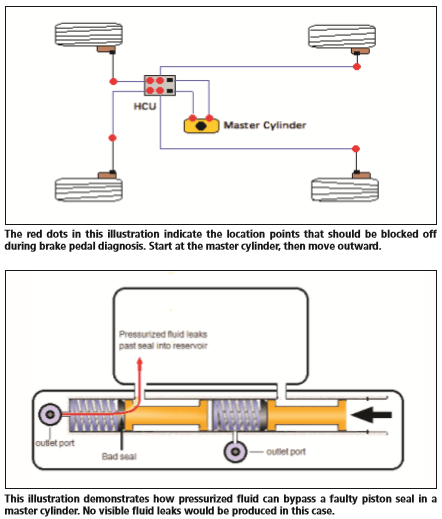 HCU

Master Cylinder

The red dots in this illustration indicate the location points that should be blocked off during brake pedal diagnosis. Start at the master cylinder, then move outward.

Pressurized fluid leaks past seal into reservoir

outlet port

Bad seal

outlet port

This illustration demonstrates how pressurized fluid can bypass a faulty piston seal in a master cylinder. No visible fluid leaks would be produced in this case.