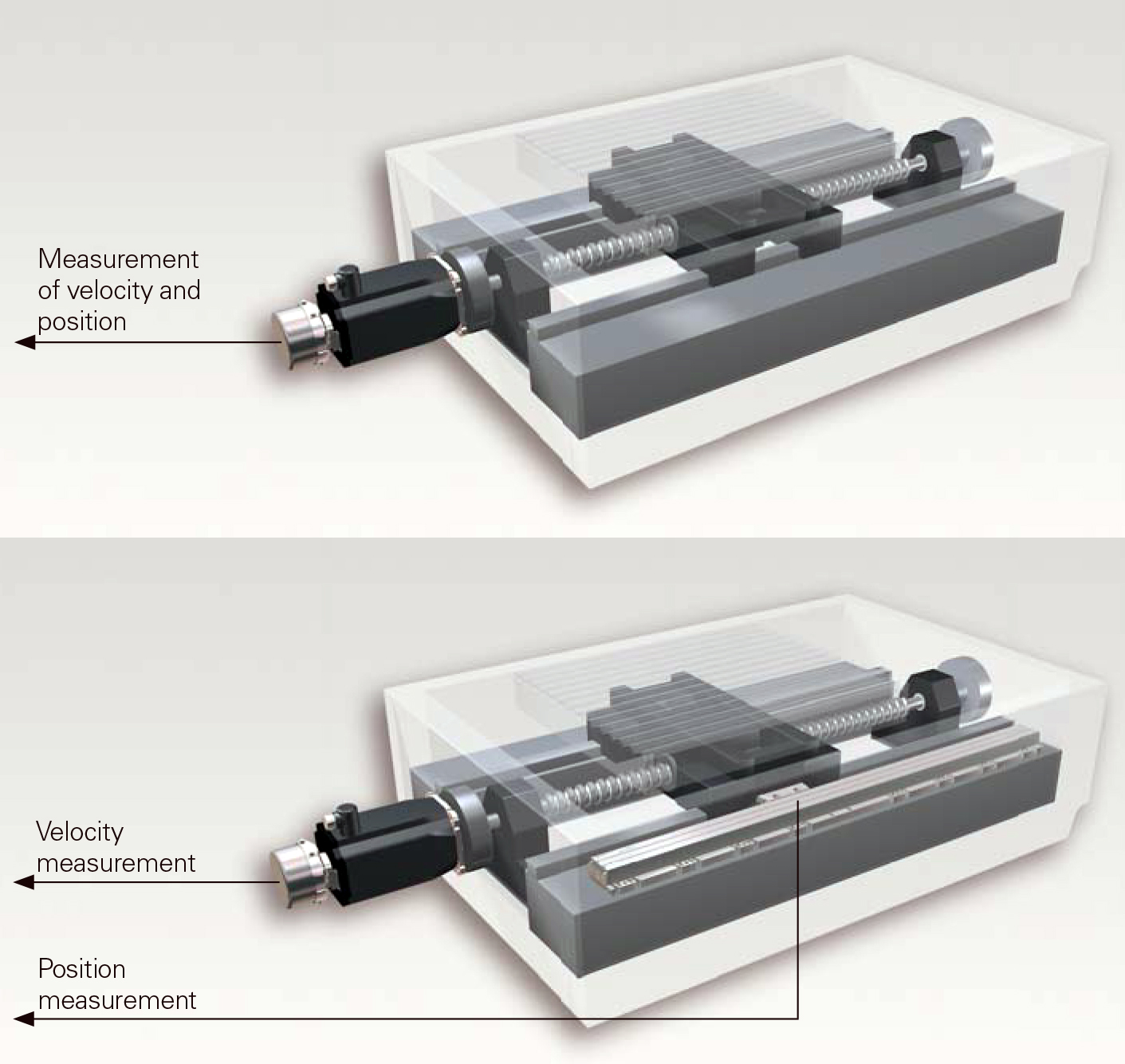 Measurement of velocity and position

Velocity measurement

Position measurement