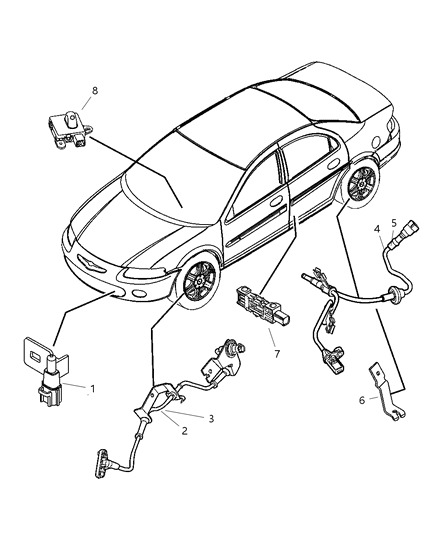 8
4
5
7
1
3
2
6