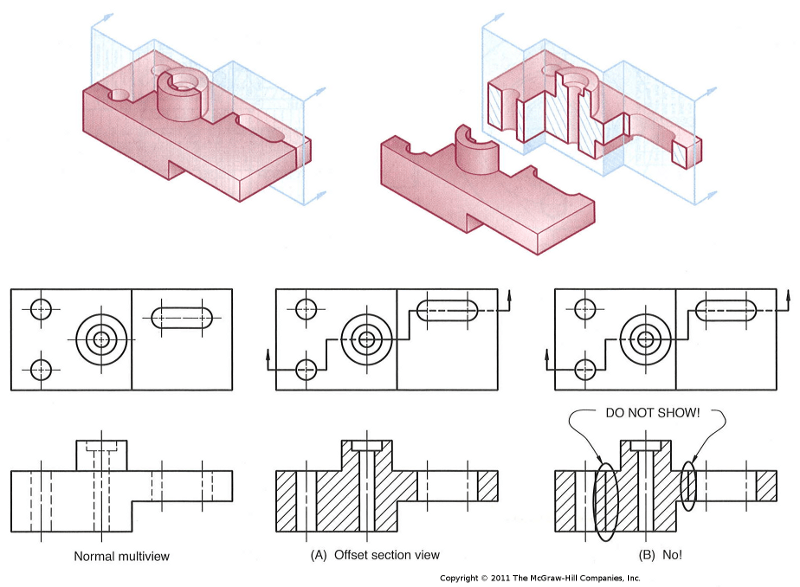 DO NOT SHOW!

Normal multiview

(A) Offset section view

(B) No!

Copyright © 2011 The McGraw-Hill Companies, Inc.