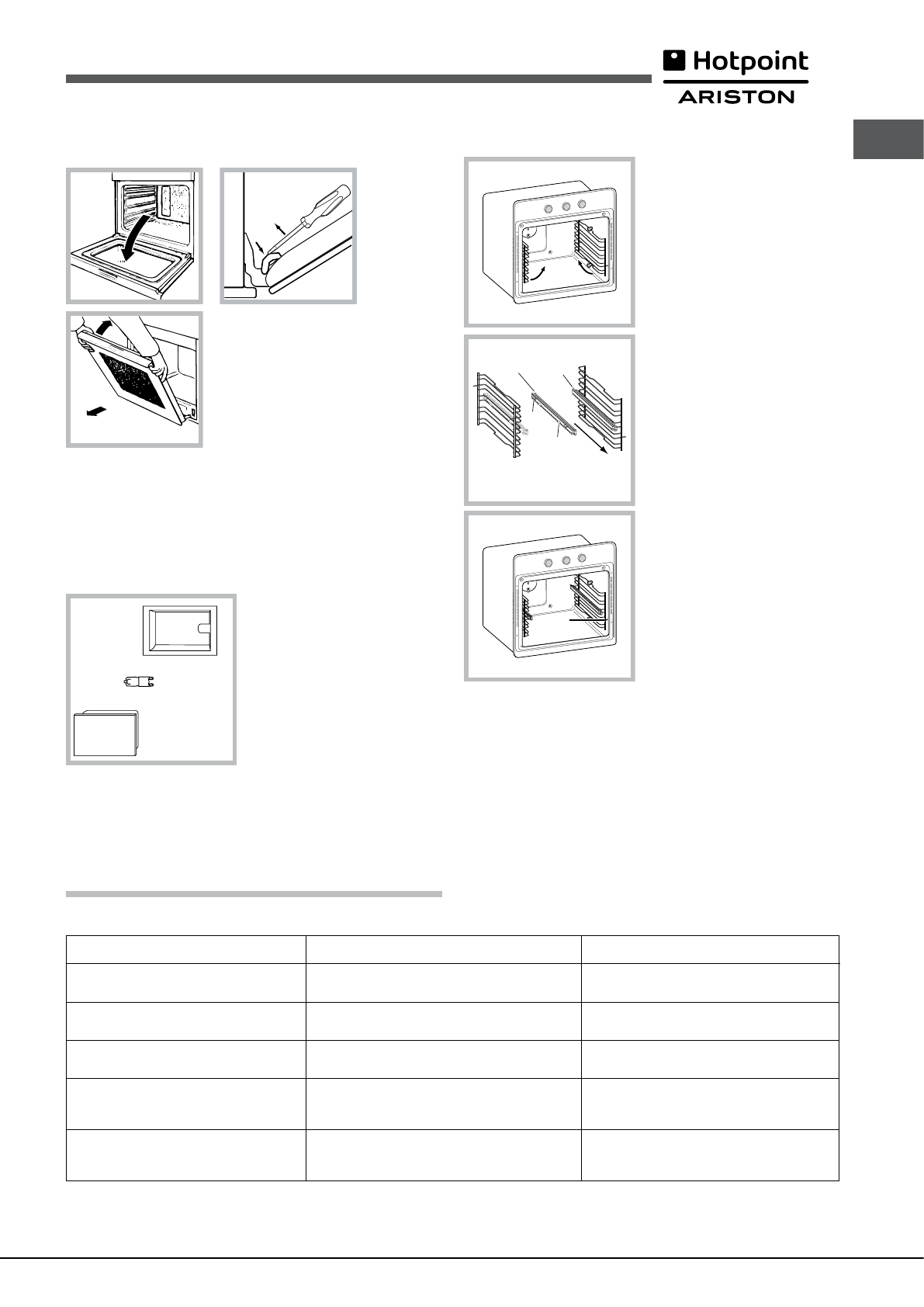 Hotpoint
ARISTON