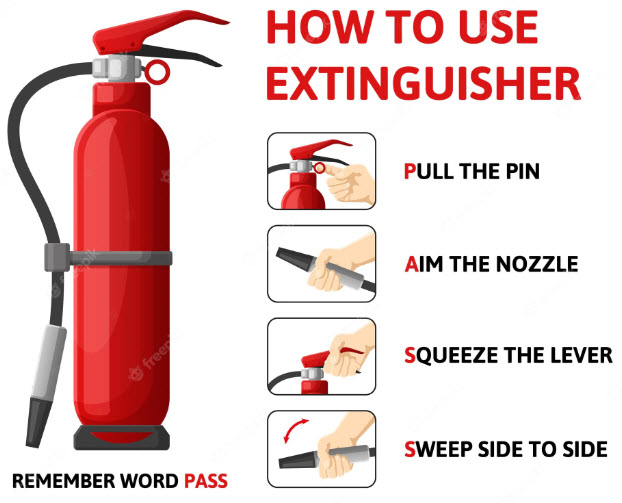 HOW TO USE EXTINGUISHER

PULL THE PIN

AIM THE NOZZLE

SQUEEZE THE LEVER

SWEEP SIDE TO SIDE

REMEMBER WORD PASS

freepik