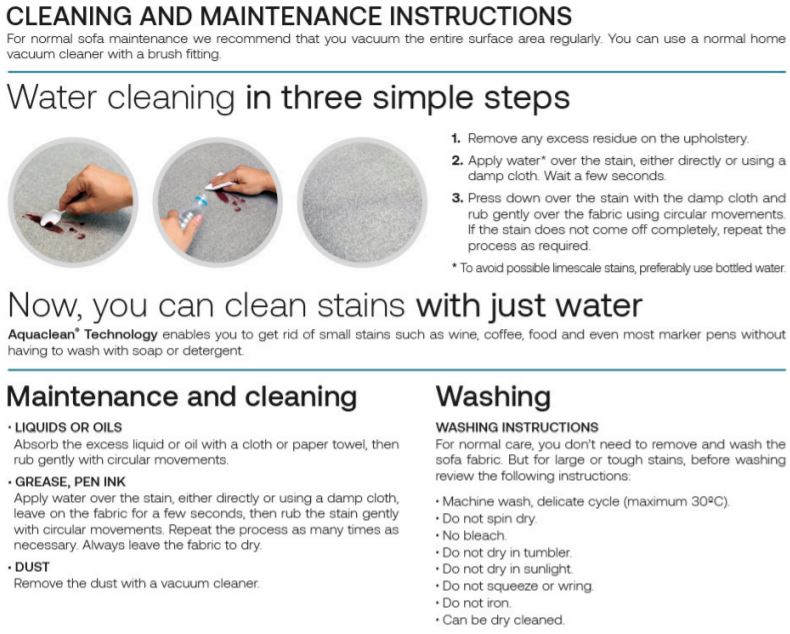 CLEANING AND MAINTENANCE INSTRUCTIONS
For normal sofa maintenance we recommend that you vacuum the entire surface area regularly. You can use a normal home vacuum cleaner with a brush fitting.

Water cleaning in three simple steps

1. Remove any excess residue on the upholstery.
2. Apply water* over the stain, either directly or using a damp cloth. Wait a few seconds.
3. Press down over the stain with the damp cloth and rub gently over the fabric using circular movements. If the stain does not come off completely, repeat the process as required.

* To avoid possible limescale stains, preferably use bottled water.

Now, you can clean stains with just water
Aquaclean® Technology enables you to get rid of small stains such as wine, coffee, food and even most marker pens without having to wash with soap or detergent.

Maintenance and cleaning
· LIQUIDS OR OILS
Absorb the excess liquid or oil with a cloth or paper towel, then rub gently with circular movements.
· GREASE, PEN INK
Apply water over the stain, either directly or using a damp cloth, leave on the fabric for a few seconds, then rub the stain gently with circular movements. Repeat the process as many times as necessary. Always leave the fabric to dry.
· DUST
Remove the dust with a vacuum cleaner.

Washing
WASHING INSTRUCTIONS
For normal care, you don't need to remove and wash the sofa fabric. But for large or tough stains, before washing review the following instructions:

· Machine wash, delicate cycle (maximum 30ºC).
· Do not spin dry.
· No bleach.
· Do not dry in tumbler.
· Do not dry in sunlight.
· Do not squeeze or wring.
· Do not iron.
· Can be dry cleaned.