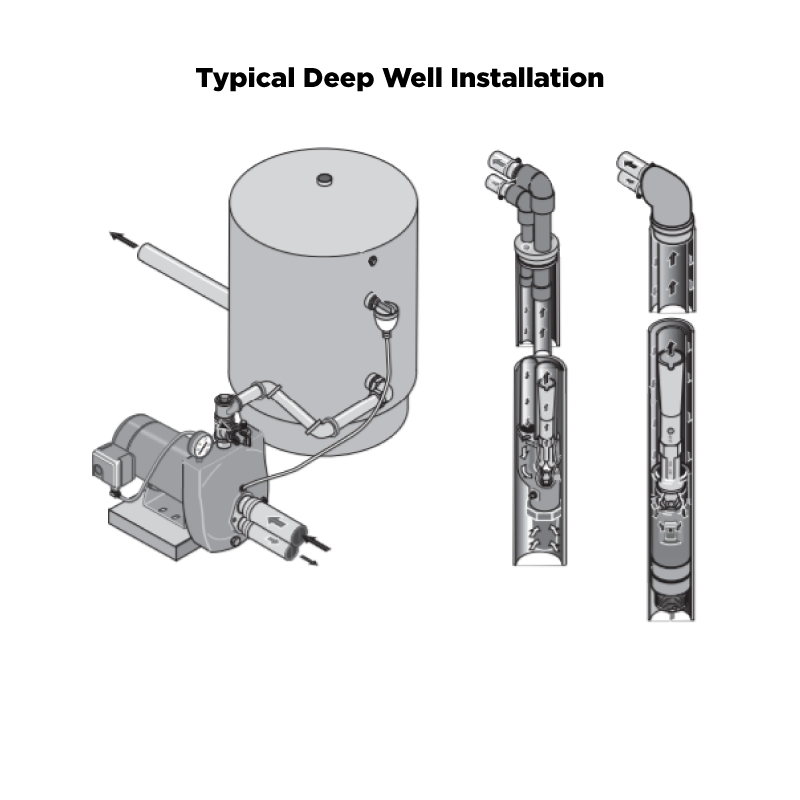 Typical Deep Well Installation