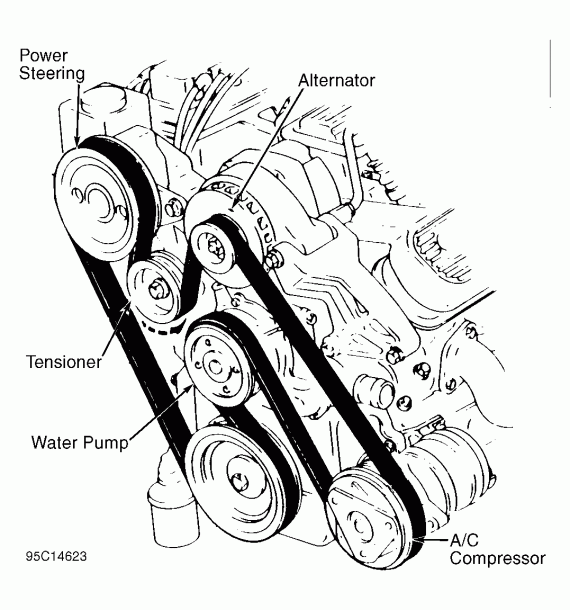 Power Steering

Alternator

Tensioner

Water Pump

A/C Compressor

95C14623