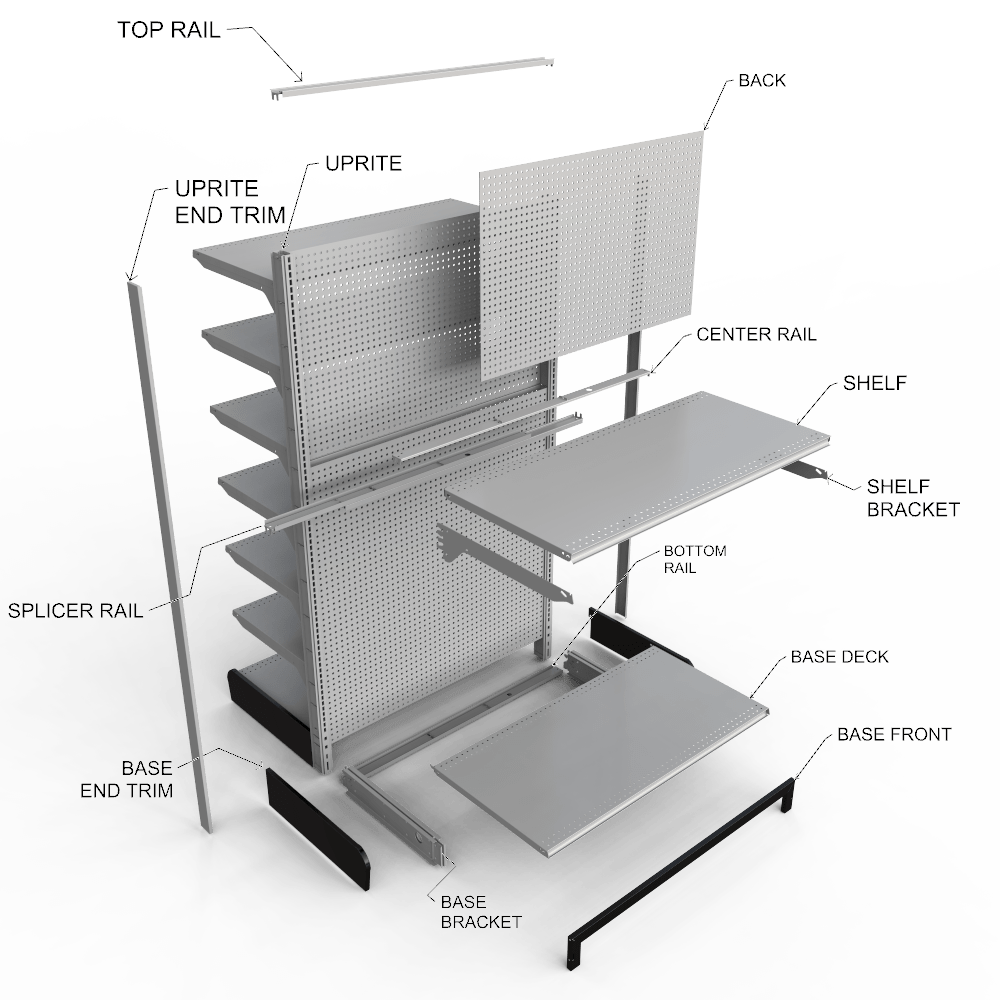 TOP RAIL

BACK

UPRITE

UPRITE
END TRIM

CENTER RAIL

SHELF

SHELF
BRACKET

BOTTOM
RAIL

SPLICER RAIL

BASE DECK

BASE FRONT

BASE
END TRIM

BASE
BRACKET