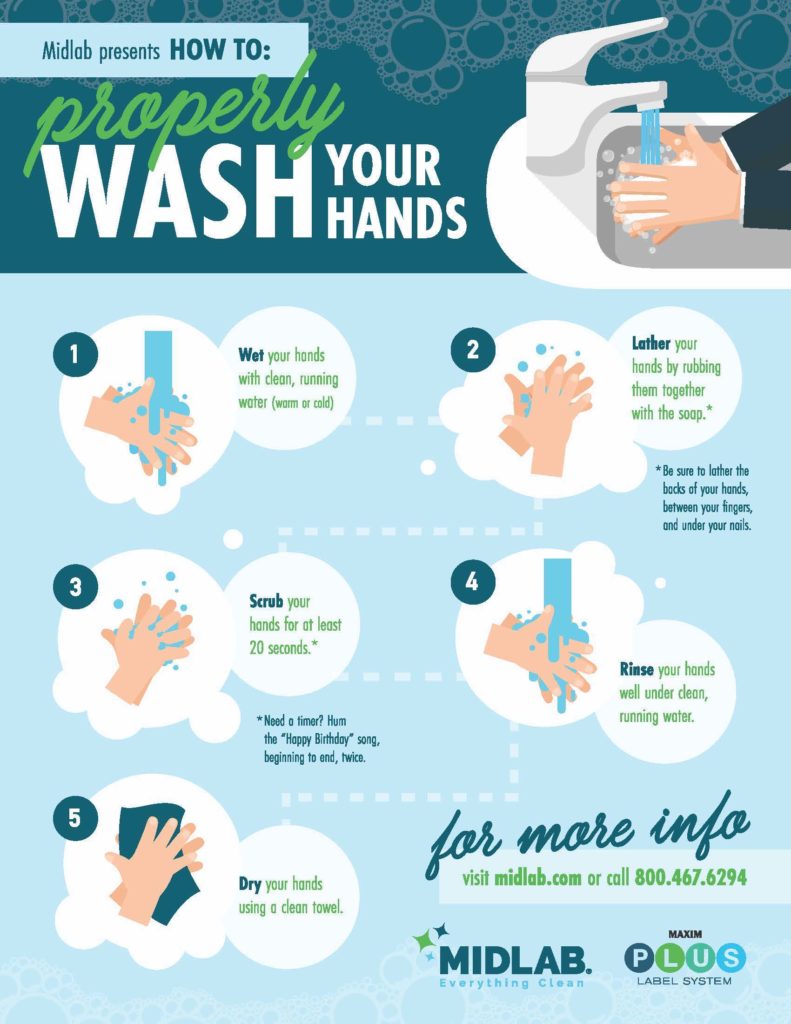 Midlab presents HOW TO:
properly
WASH YOUR HANDS

1
Wet your hands with clean, running water (warm or cold)

2
Lather your hands by rubbing them together with the soap.*

*Be sure to lather the backs of your hands, between your fingers, and under your nails.

3
Scrub your hands for at least 20 seconds.*

*Need a timer? Hum the "Happy Birthday" song, beginning to end, twice.

4
Rinse your hands well under clean, running water.

5
Dry your hands using a clean towel.

for more info
visit midlab.com or call 800.467.6294

MIDLAB.
Everything Clean

MAXIM
PLUS
LABEL SYSTEM