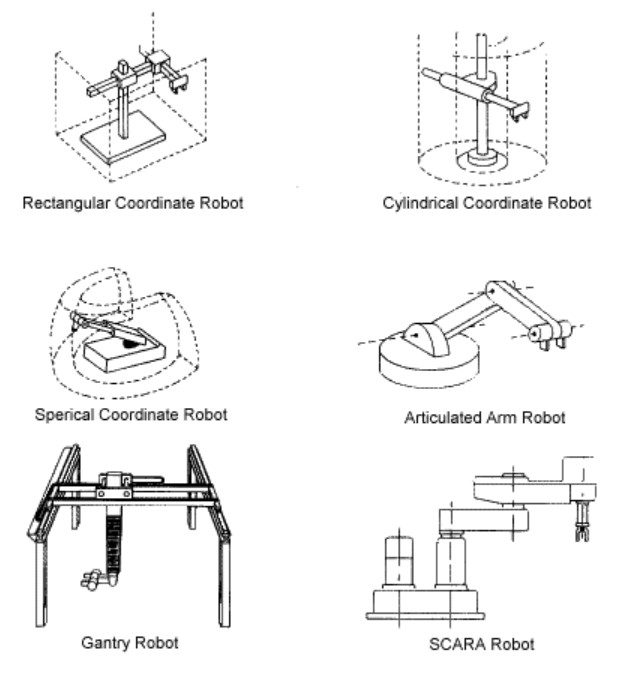 Rectangular Coordinate Robot

Cylindrical Coordinate Robot

Sperical Coordinate Robot

Articulated Arm Robot

Gantry Robot

SCARA Robot