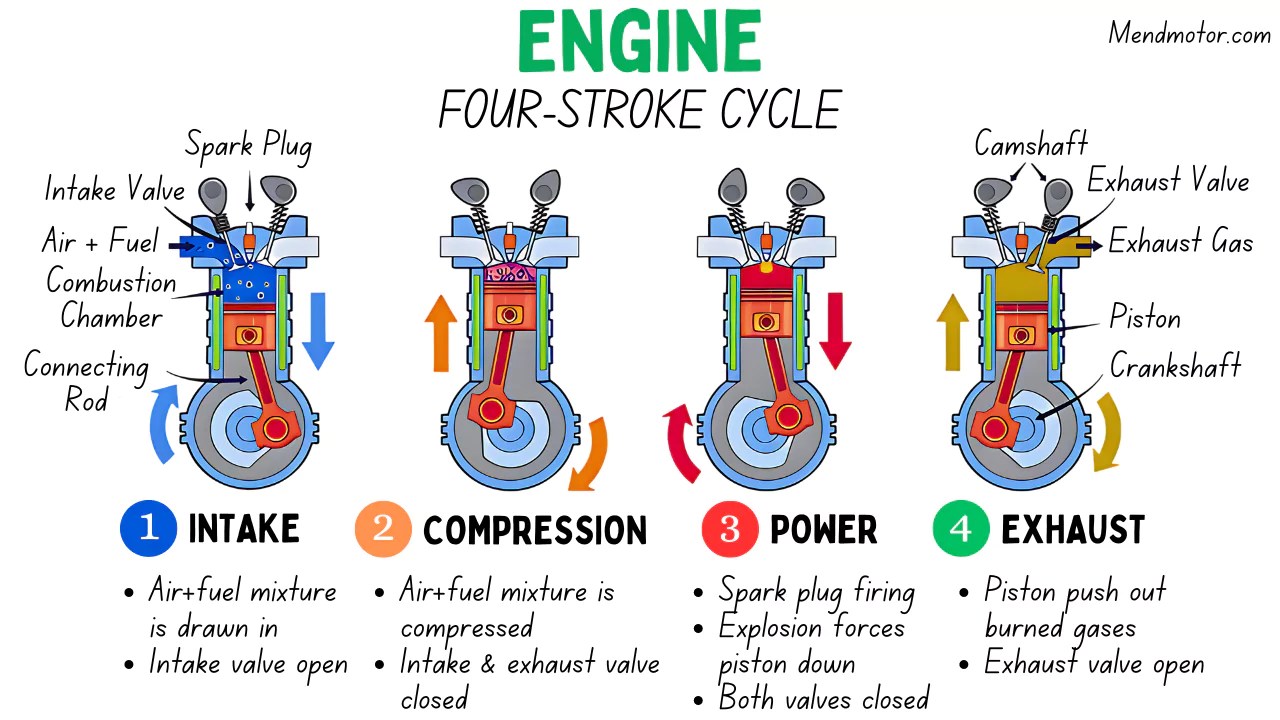 ENGINE
FOUR-STROKE CYCLE

Mendmotor.com

Spark Plug
Intake Valve
Air + Fuel
Combustion Chamber
Connecting Rod

Camshaft
Exhaust Valve
Exhaust Gas
Piston
Crankshaft

1 INTAKE
• Air+fuel mixture is drawn in
• Intake valve open

2 COMPRESSION
• Air+fuel mixture is compressed
• Intake & exhaust valve closed

3 POWER
• Spark plug firing
• Explosion forces piston down
• Both valves closed

4 EXHAUST
• Piston push out burned gases
• Exhaust valve open