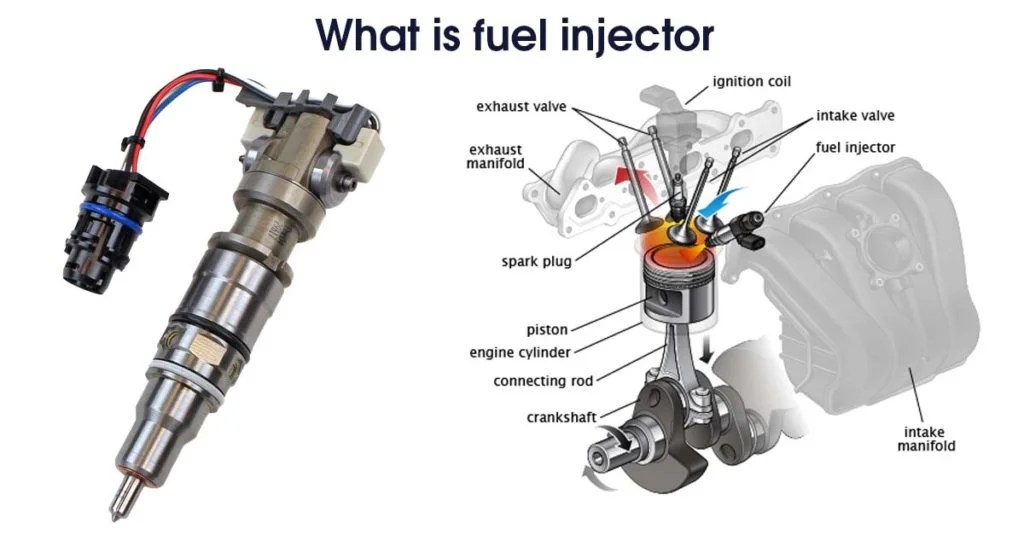 What is fuel injector

ignition coil
exhaust valve
intake valve
exhaust manifold
fuel injector
spark plug
piston
engine cylinder
connecting rod
crankshaft
intake manifold