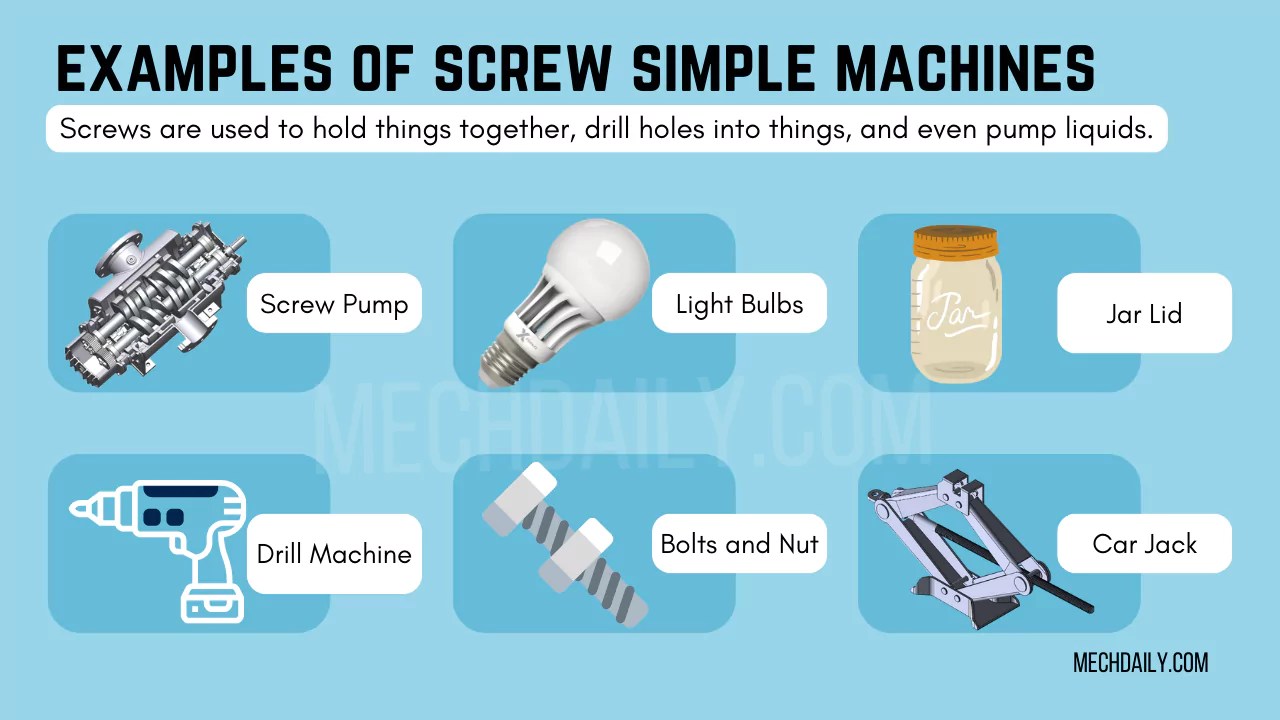 EXAMPLES OF SCREW SIMPLE MACHINES

Screws are used to hold things together, drill holes into things, and even pump liquids.

Screw Pump

Light Bulbs

Jar

Jar Lid

MECHDAILY.COM

Drill Machine

Bolts and Nut

Car Jack

MECHDAILY.COM