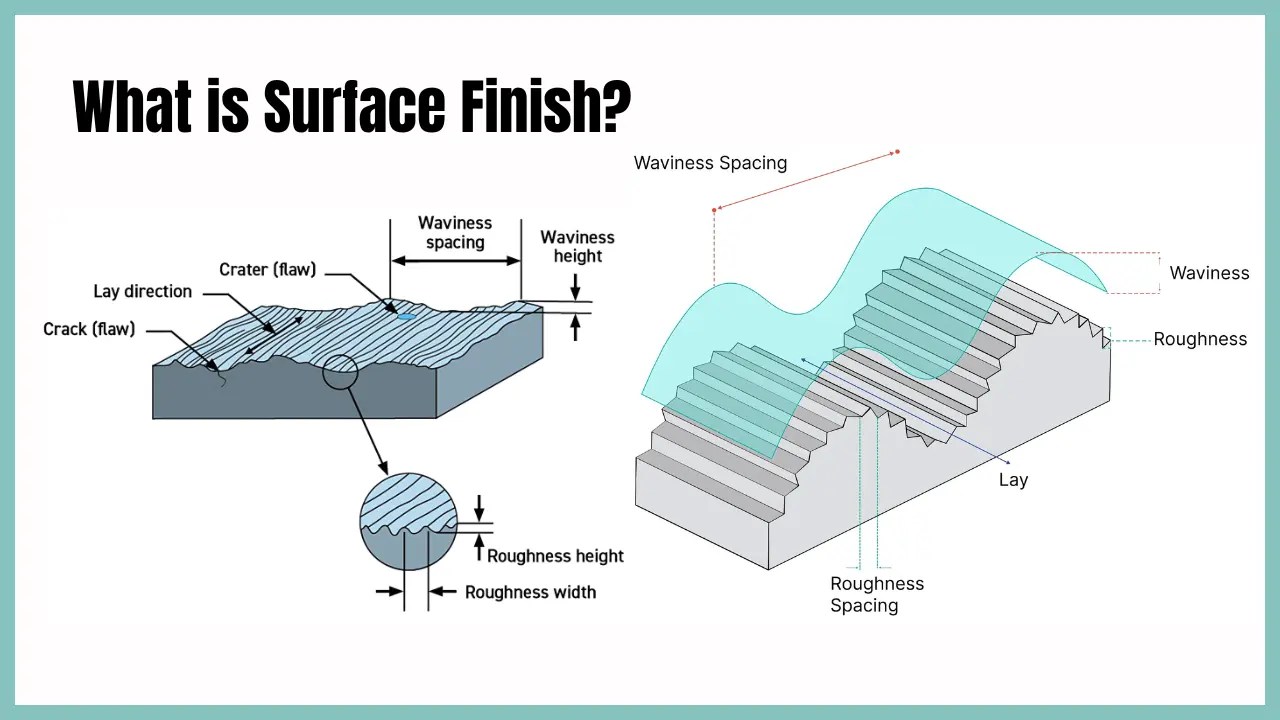 What is Surface Finish?

Waviness spacing

Waviness height

Crater (flaw)

Lay direction

Crack (flaw)

Roughness height

Roughness width

Waviness Spacing

Waviness

Roughness

Lay

Roughness Spacing