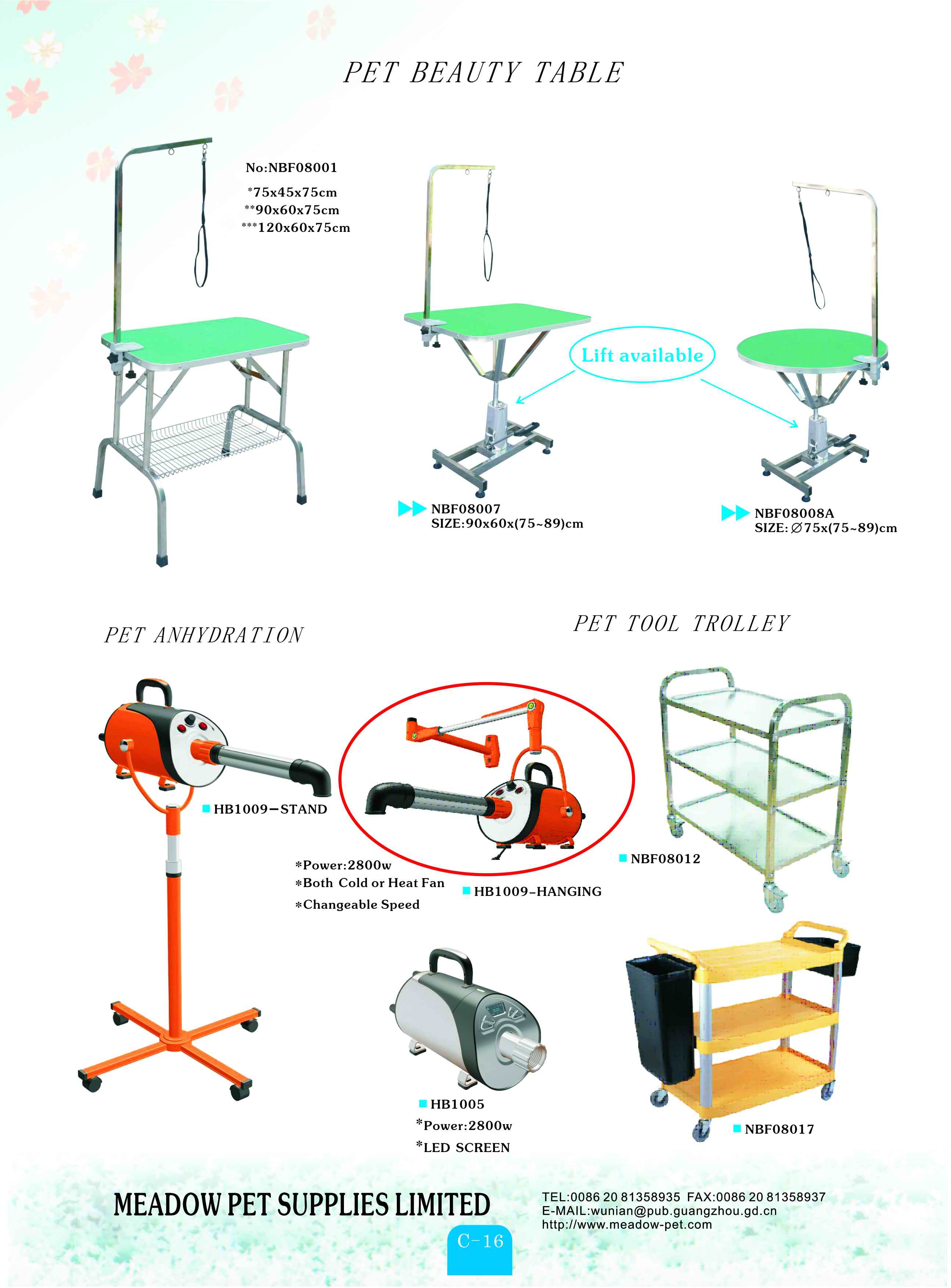 PET BEAUTY TABLE

No:NBF08001
*75x45x75cm
**90x60x75cm
***120x60x75cm

Lift available

NBF08007
SIZE:90x60x(75~89)cm

NBF08008A
SIZE: ∅75x(75~89)cm

PET ANHYDRATION

PET TOOL TROLLEY

HB1009—STAND

*Power:2800w
*Both Cold or Heat Fan
*Changeable Speed

HB1009-HANGING

NBF08012

HB1005
*Power:2800w
*LED SCREEN

NBF08017

MEADOW PET SUPPLIES LIMITED

TEL:0086 20 81358935 FAX:0086 20 81358937
E-MAIL:wunian@pub.guangzhou.gd.cn
http://www.meadow-pet.com

C-16