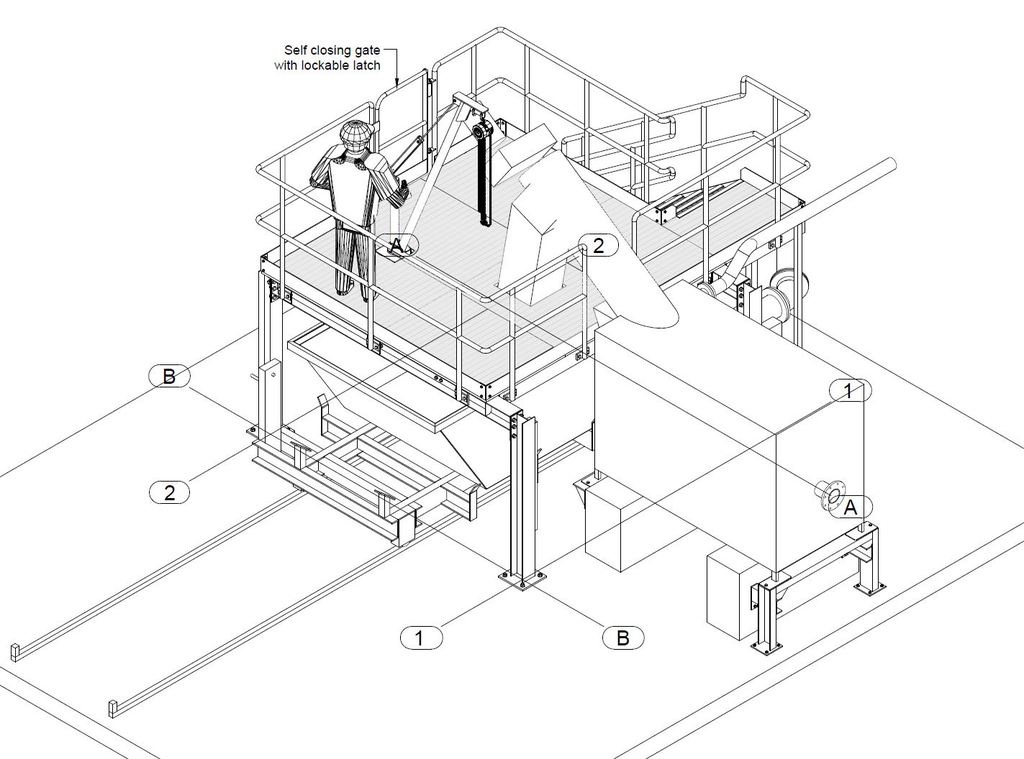 Self closing gate with lockable latch

A

2

B

1

2

A

1

B