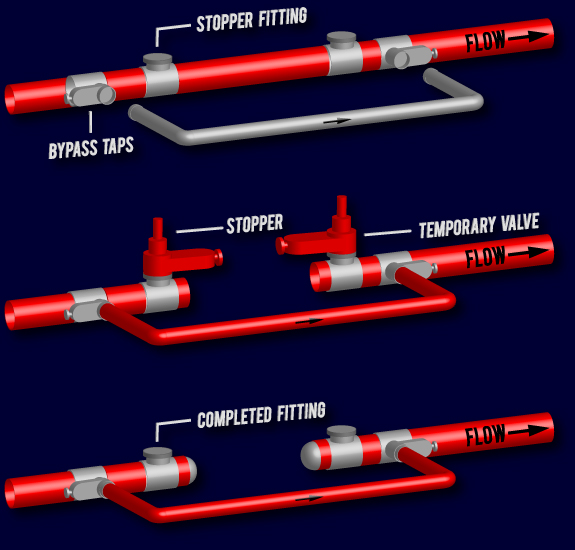 STOPPER FITTING

FLOW

BYPASS TAPS

STOPPER

TEMPORARY VALVE

FLOW

COMPLETED FITTING

FLOW