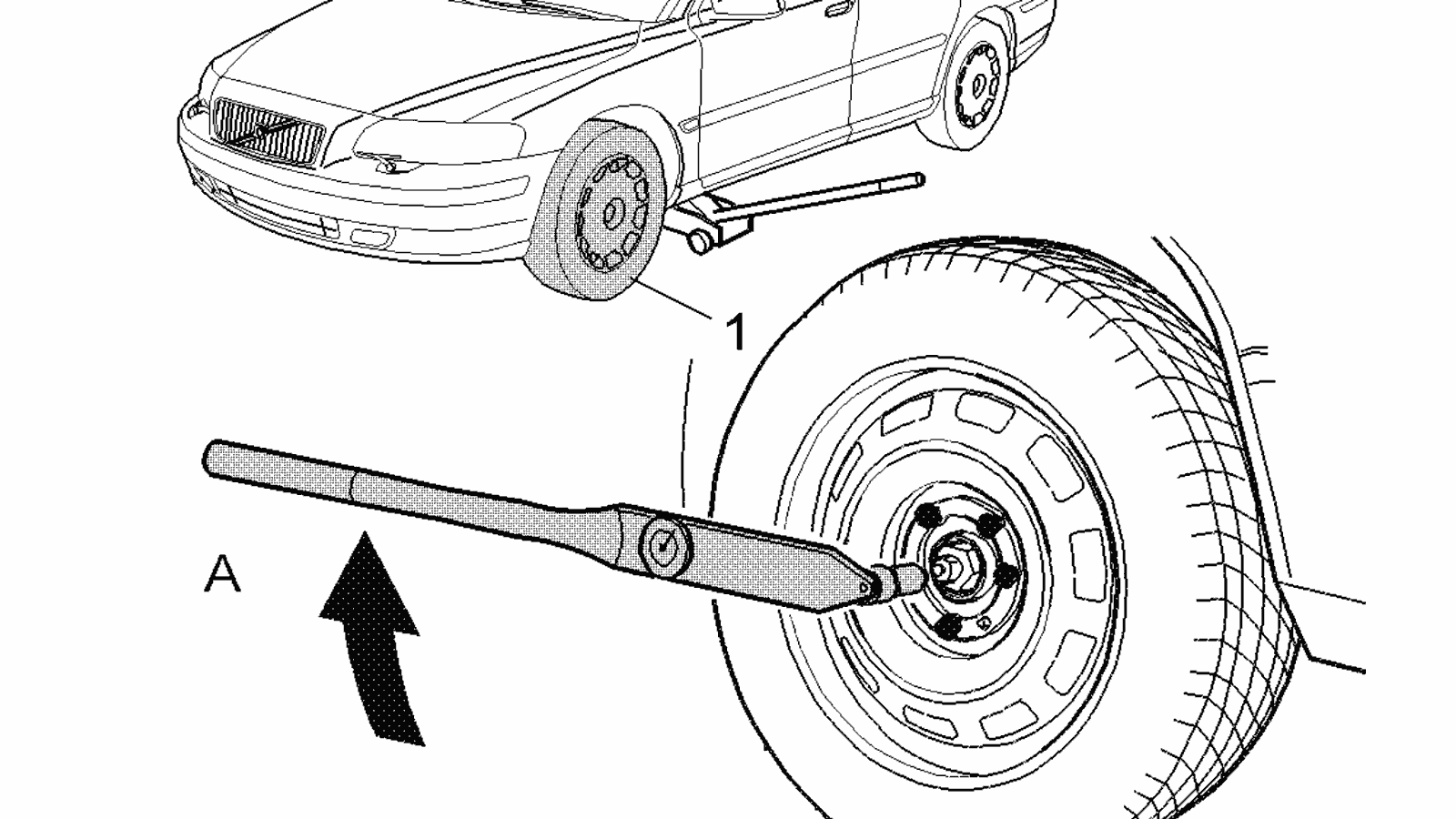 1

A