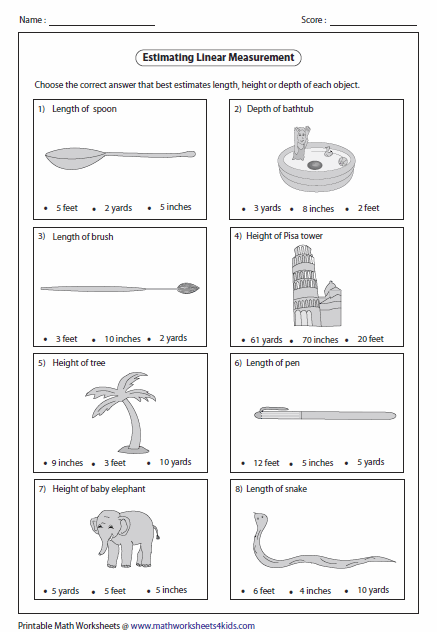 Name :

Score :

Estimating Linear Measurement

Choose the correct answer that best estimates length, height or depth of each object.

1) Length of spoon

• 5 feet • 2 yards • 5 inches

2) Depth of bathtub

• 3 yards • 8 inches • 2 feet

3) Length of brush

• 3 feet • 10 inches • 2 yards

4) Height of Pisa tower

• 61 yards • 70 inches • 20 feet

5) Height of tree

• 9 inches • 3 feet • 10 yards

6) Length of pen

• 12 feet • 5 inches • 5 yards

7) Height of baby elephant

• 5 yards • 5 feet • 5 inches

8) Length of snake

• 6 feet • 4 inches • 10 yards

Printable Math Worksheets @ www.mathworksheets4kids.com