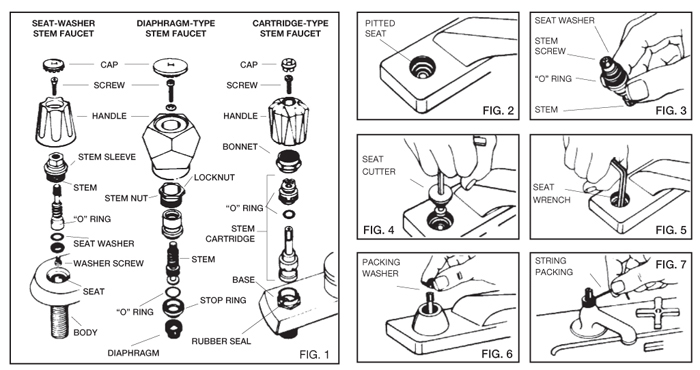 SEAT-WASHER STEM FAUCET

DIAPHRAGM-TYPE STEM FAUCET

CARTRIDGE-TYPE STEM FAUCET

CAP

SCREW

HANDLE

STEM SLEEVE

STEM

"O" RING

SEAT WASHER

WASHER SCREW

SEAT

BODY

LOCKNUT

STEM NUT

STEM

"O" RING

STOP RING

DIAPHRAGM

CAP

SCREW

HANDLE

BONNET

"O" RING

STEM CARTRIDGE

BASE

RUBBER SEAL

FIG. 1

PITTED SEAT

FIG. 2

SEAT WASHER

STEM SCREW

"O" RING

STEM

FIG. 3

SEAT CUTTER

FIG. 4

SEAT WRENCH

FIG. 5

PACKING WASHER

FIG. 6

STRING PACKING

FIG. 7