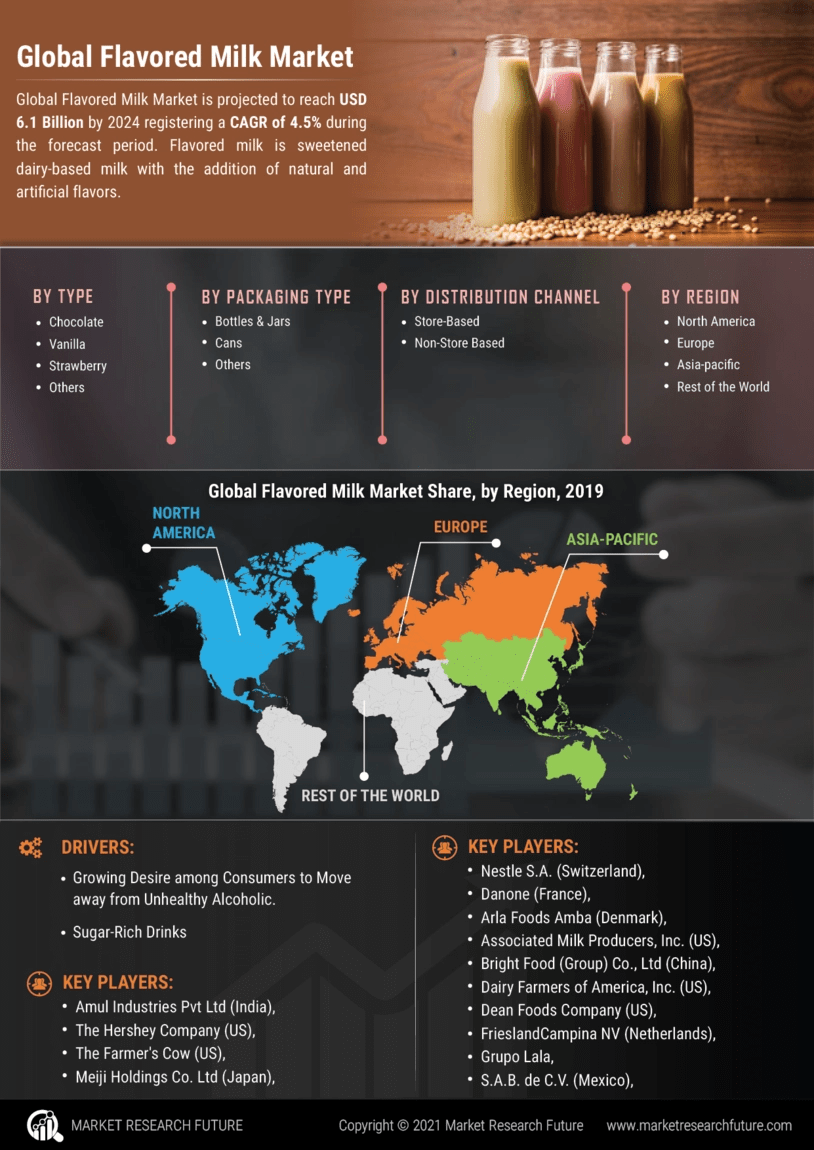 Global Flavored Milk Market

Global Flavored Milk Market is projected to reach USD 6.1 Billion by 2024 registering a CAGR of 4.5% during the forecast period. Flavored milk is sweetened dairy-based milk with the addition of natural and artificial flavors.

BY TYPE
- Chocolate
- Vanilla
- Strawberry
- Others

BY PACKAGING TYPE
- Bottles & Jars
- Cans
- Others

BY DISTRIBUTION CHANNEL
- Store-Based
- Non-Store Based

BY REGION
- North America
- Europe
- Asia-pacific
- Rest of the World

Global Flavored Milk Market Share, by Region, 2019

NORTH AMERICA
EUROPE
ASIA-PACIFIC
REST OF THE WORLD

DRIVERS:
- Growing Desire among Consumers to Move away from Unhealthy Alcoholic.
- Sugar-Rich Drinks

KEY PLAYERS:
- Amul Industries Pvt Ltd (India),
- The Hershey Company (US),
- The Farmer's Cow (US),
- Meiji Holdings Co. Ltd (Japan),

KEY PLAYERS:
- Nestle S.A. (Switzerland),
- Danone (France),
- Arla Foods Amba (Denmark),
- Associated Milk Producers, Inc. (US),
- Bright Food (Group) Co., Ltd (China),
- Dairy Farmers of America, Inc. (US),
- Dean Foods Company (US),
- FrieslandCampina NV (Netherlands),
- Grupo Lala,
- S.A.B. de C.V. (Mexico),

MARKET RESEARCH FUTURE
Copyright © 2021 Market Research Future
www.marketresearchfuture.com